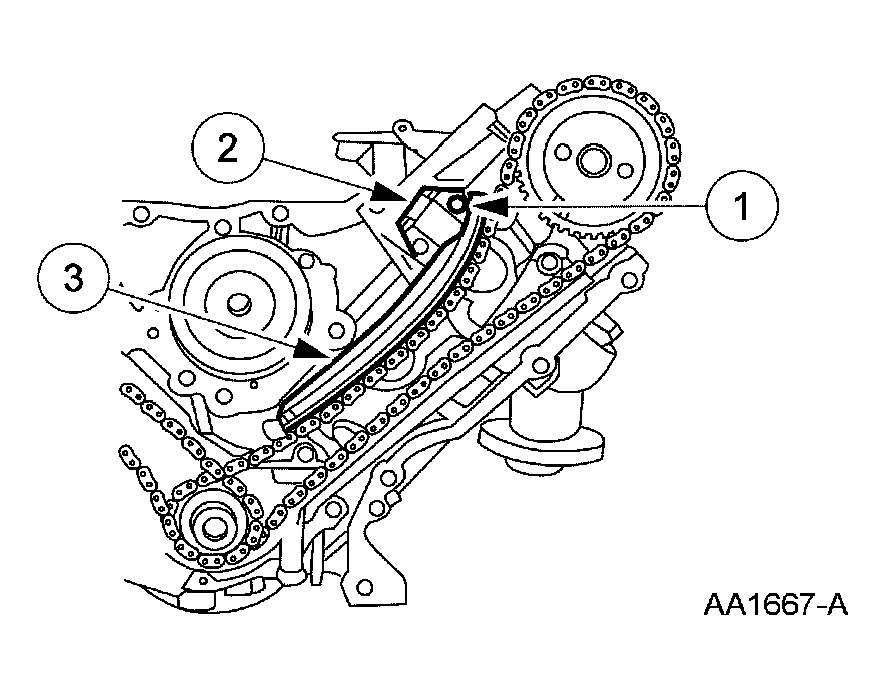 2

1

3

AA1667-A