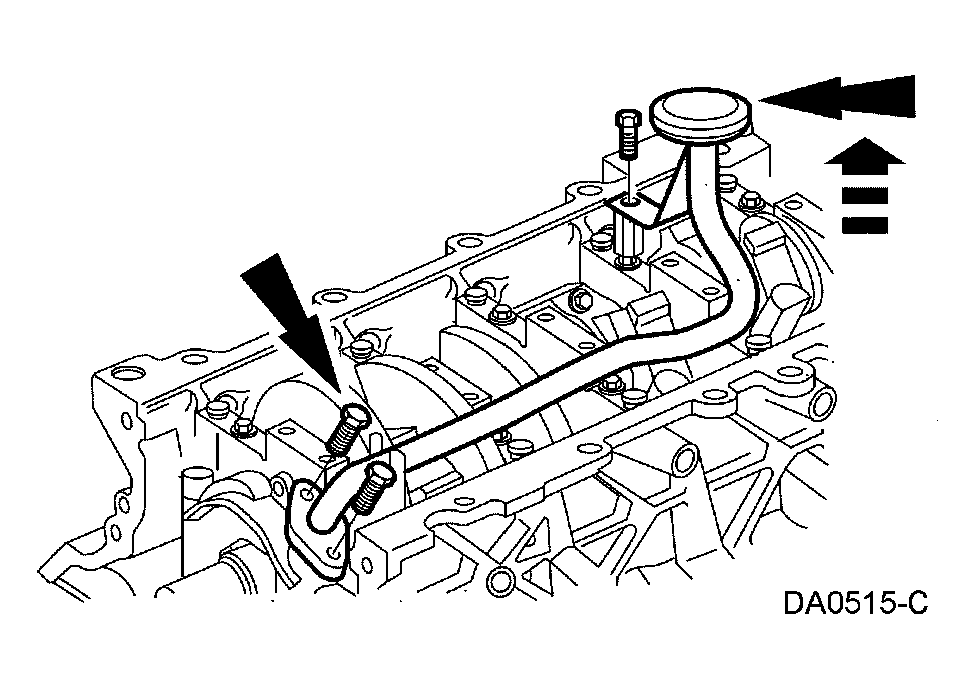 DA0515-C