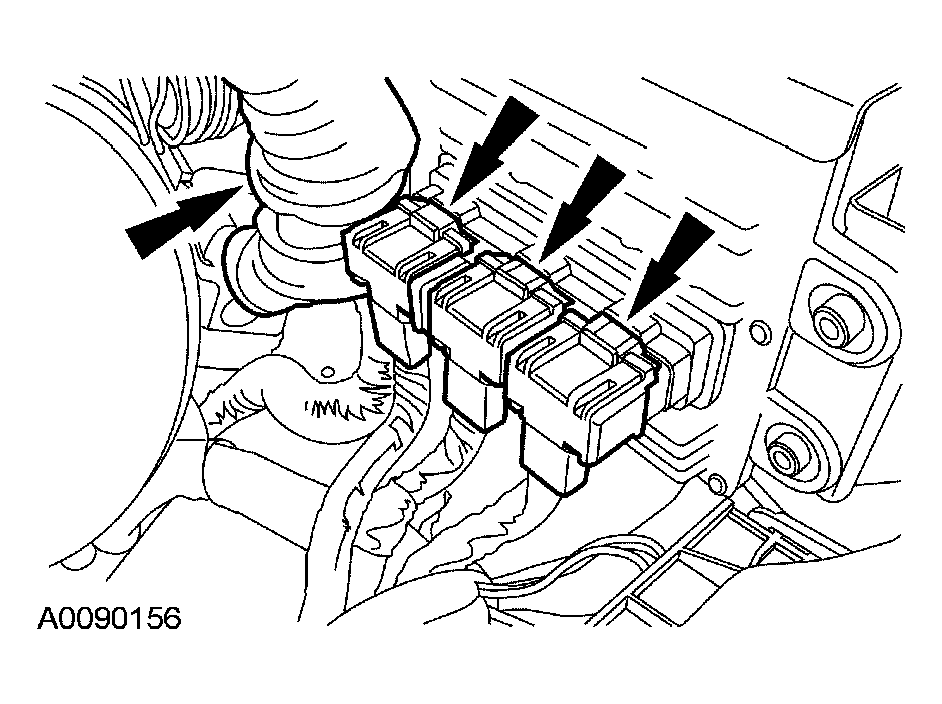 A0090156