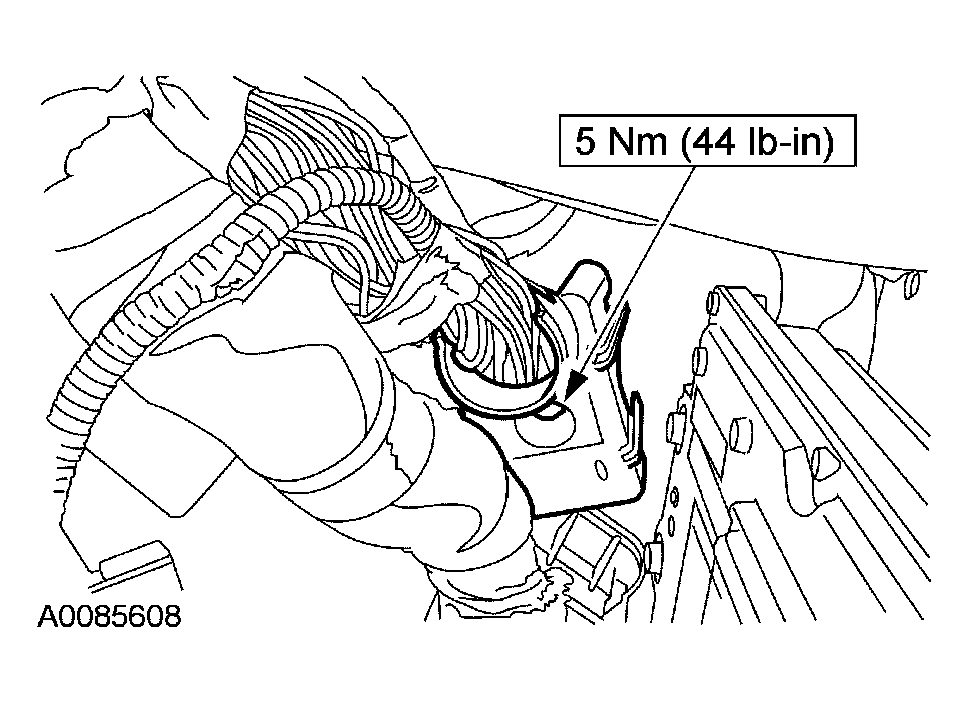 5 Nm (44 lb-in)

A0085608