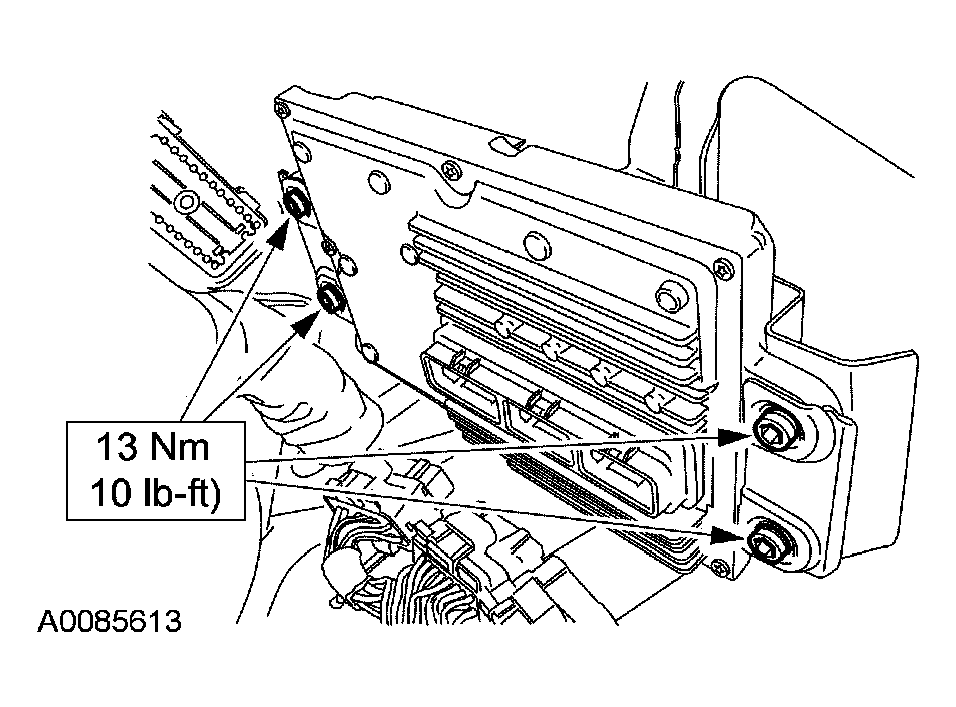 13 Nm
10 lb-ft)

A0085613