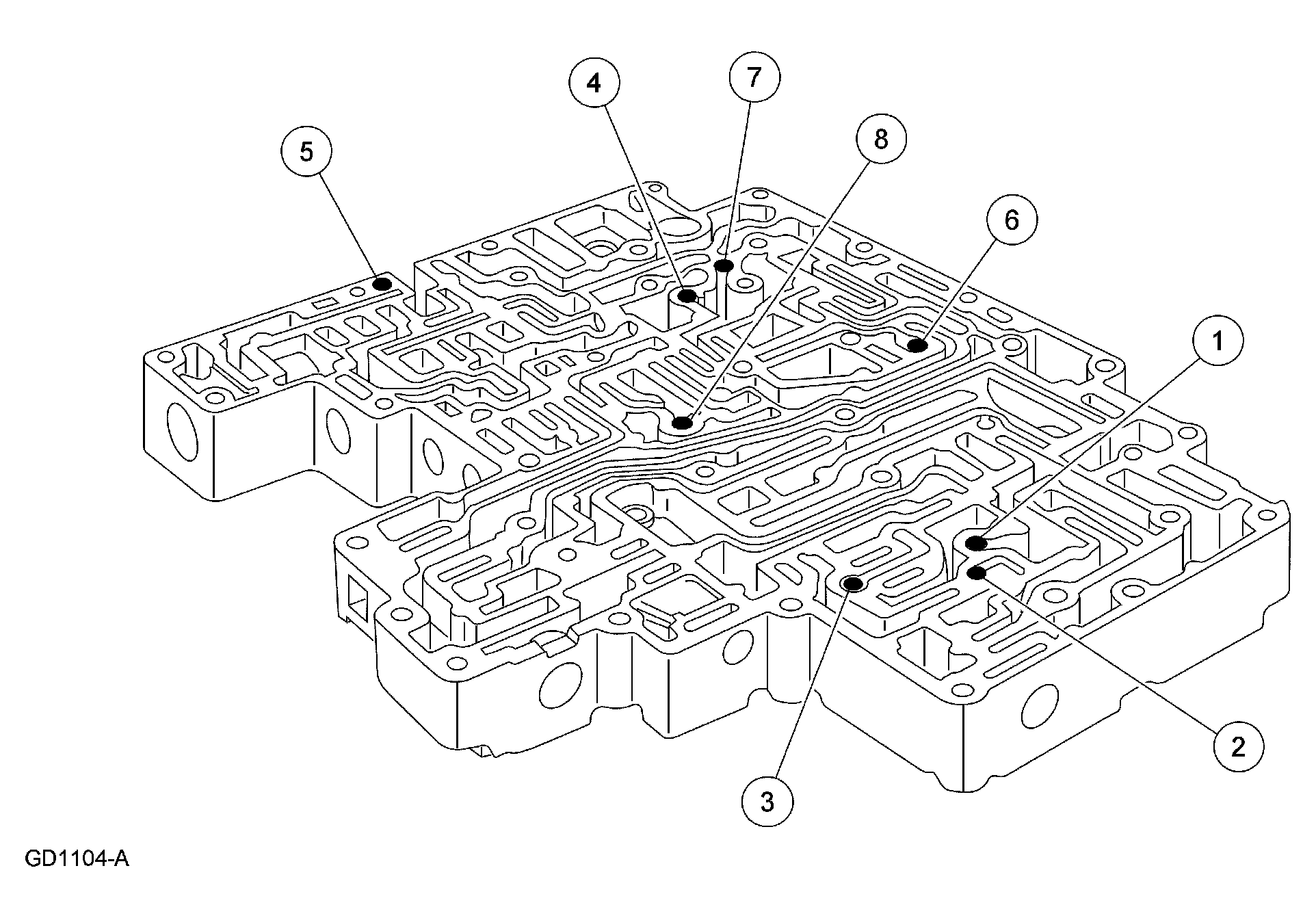 4
7
5
8
6
1
2
3
GD1104-A