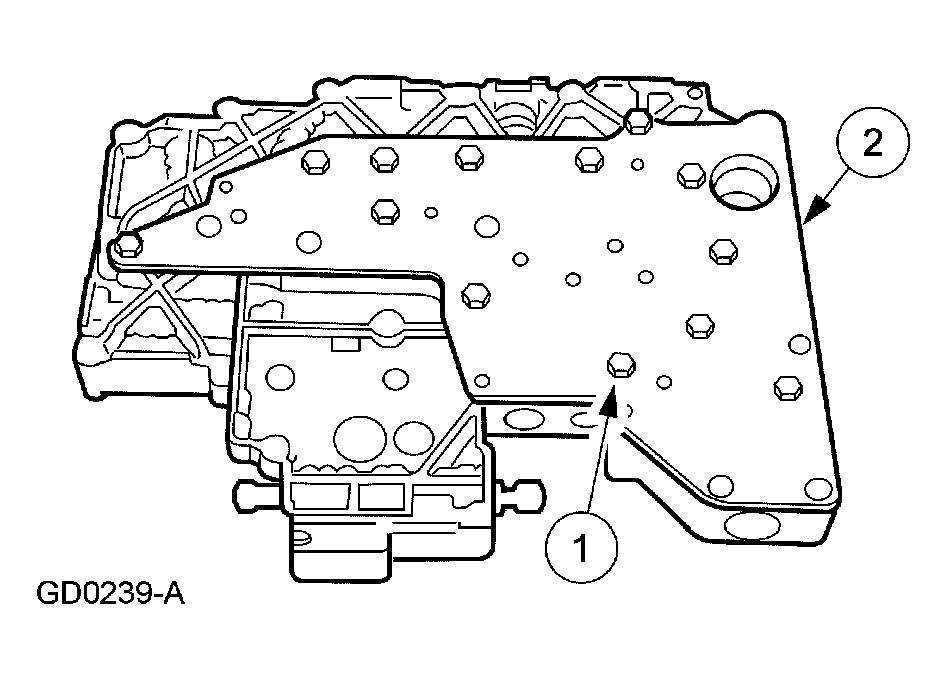 2

1

GD0239-A