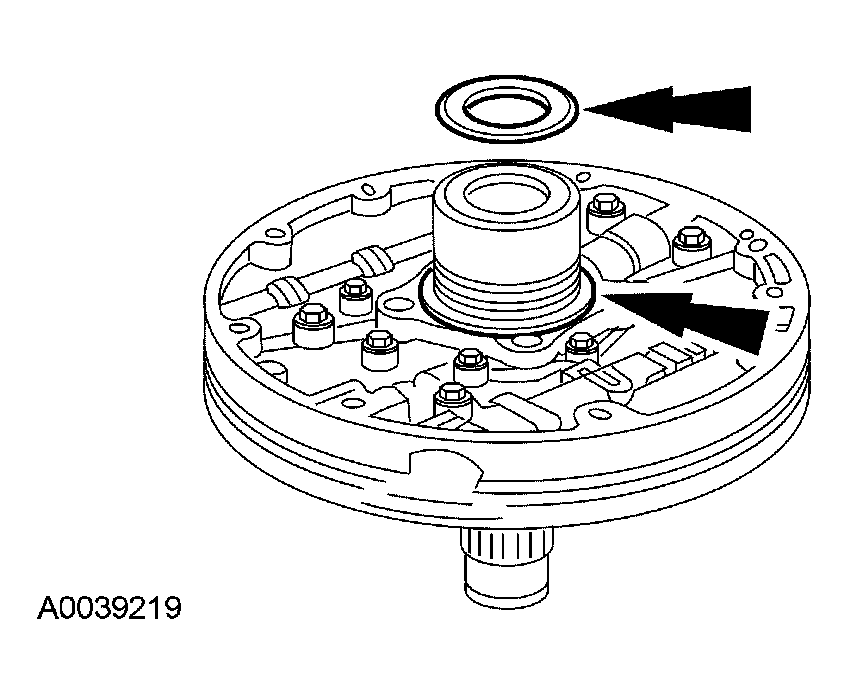 A0039219