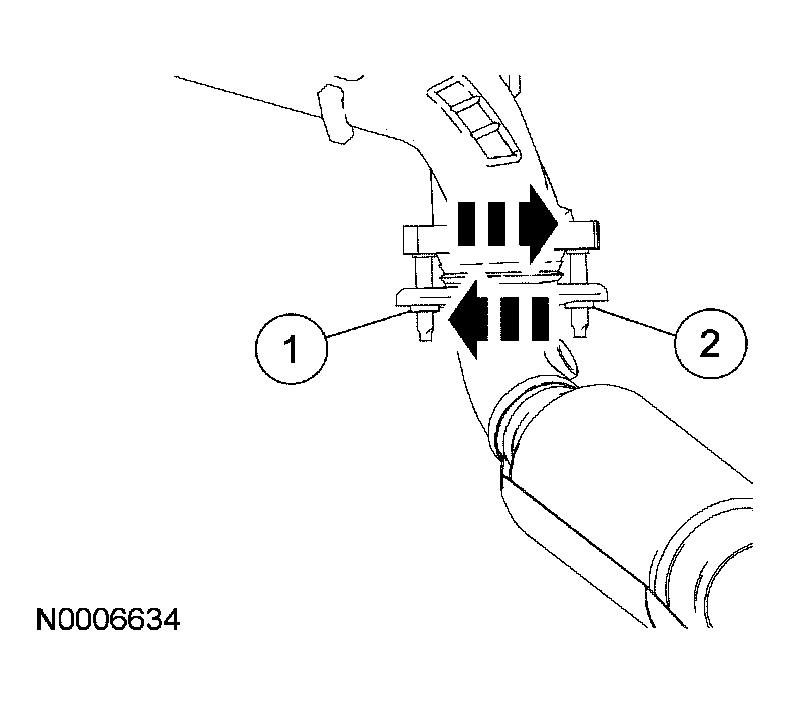 1

2

N0006634