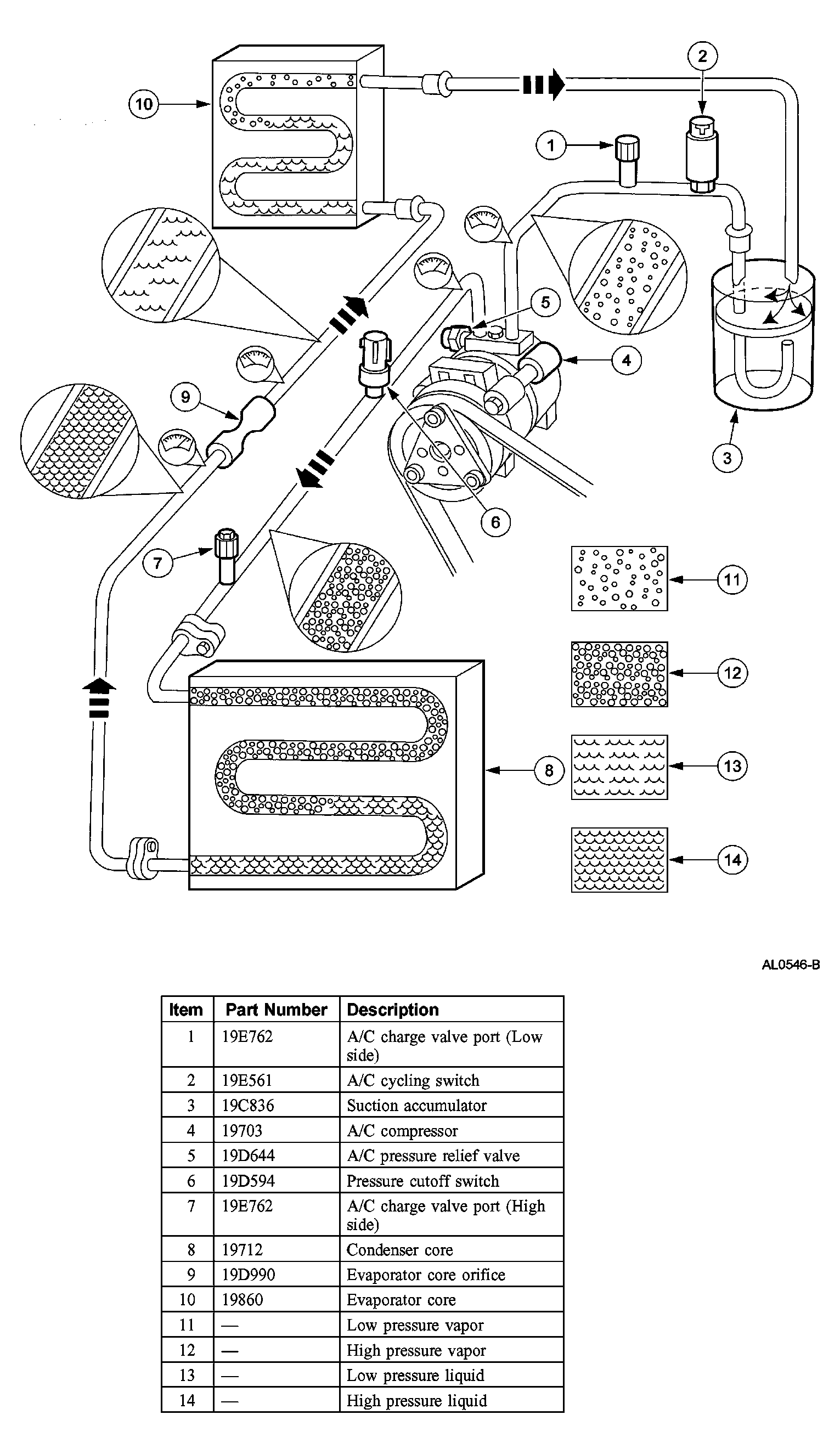 10

2

1

5

4

9

3

6

7

11

12

8

13

14

AL0546-B

| Item | Part Number | Description |
|---|---|---|
| 1 | 19E762 | A/C charge valve port (Low side) |
| 2 | 19E561 | A/C cycling switch |
| 3 | 19C836 | Suction accumulator |
| 4 | 19703 | A/C compressor |
| 5 | 19D644 | A/C pressure relief valve |
| 6 | 19D594 | Pressure cutoff switch |
| 7 | 19E762 | A/C charge valve port (High side) |
| 8 | 19712 | Condenser core |
| 9 | 19D990 | Evaporator core orifice |
| 10 | 19860 | Evaporator core |
| 11 | — | Low pressure vapor |
| 12 | — | High pressure vapor |
| 13 | — | Low pressure liquid |
| 14 | — | High pressure liquid |