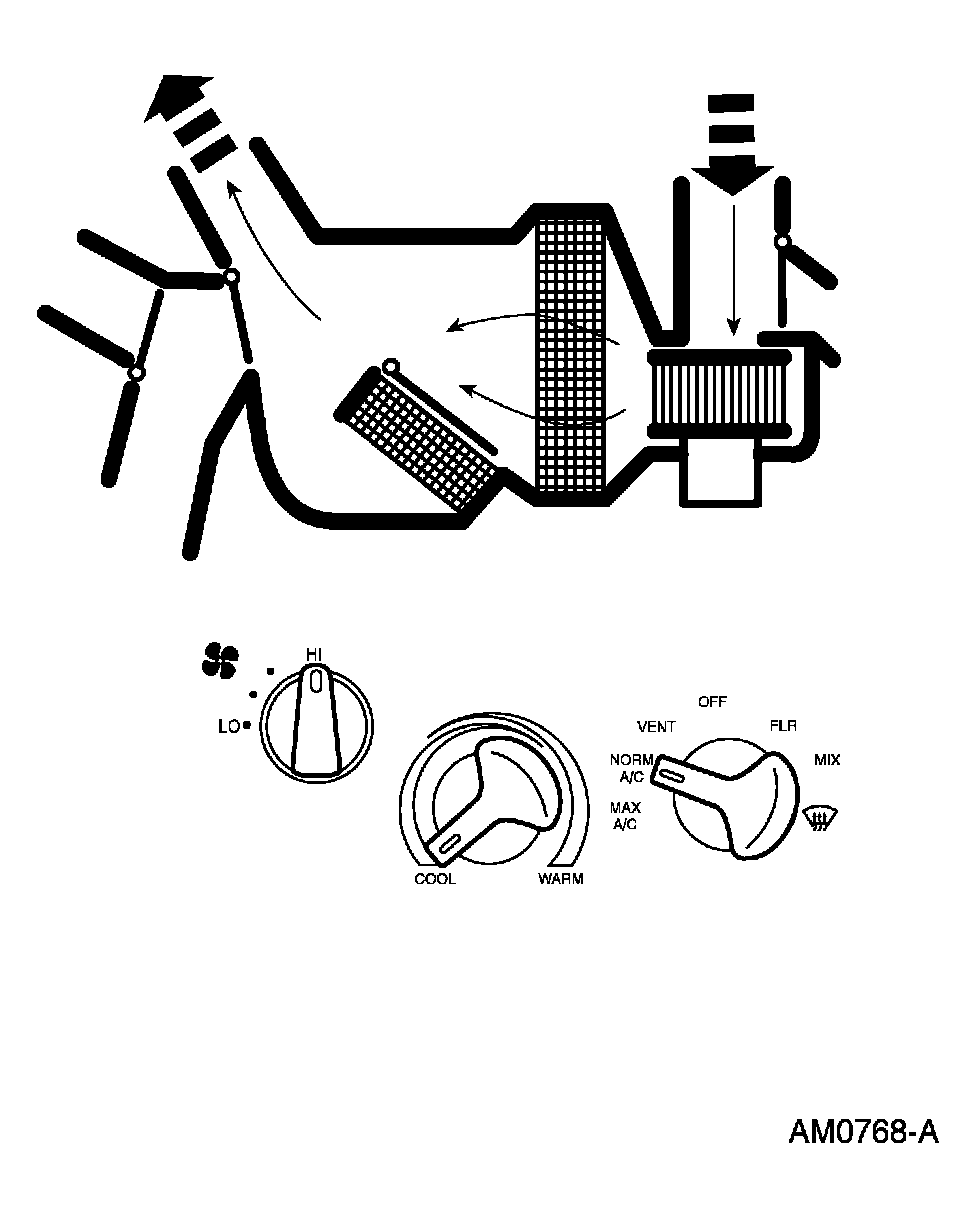 HI

LO

COOL

WARM

OFF

VENT

FLR

NORM
A/C

MIX

MAX
A/C

AM0768-A