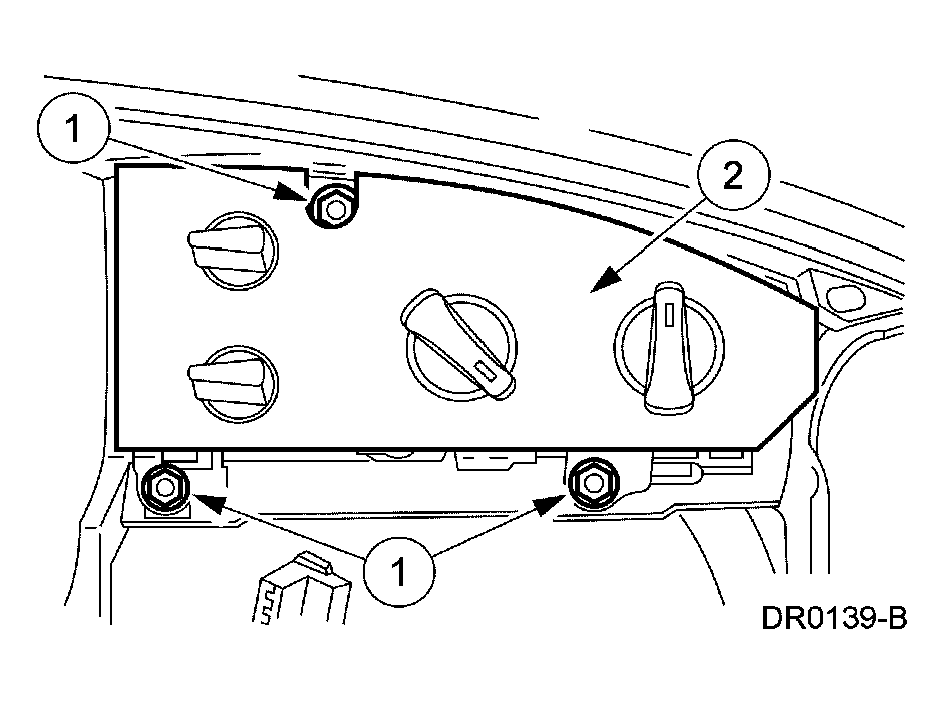 1

2

1

DR0139-B