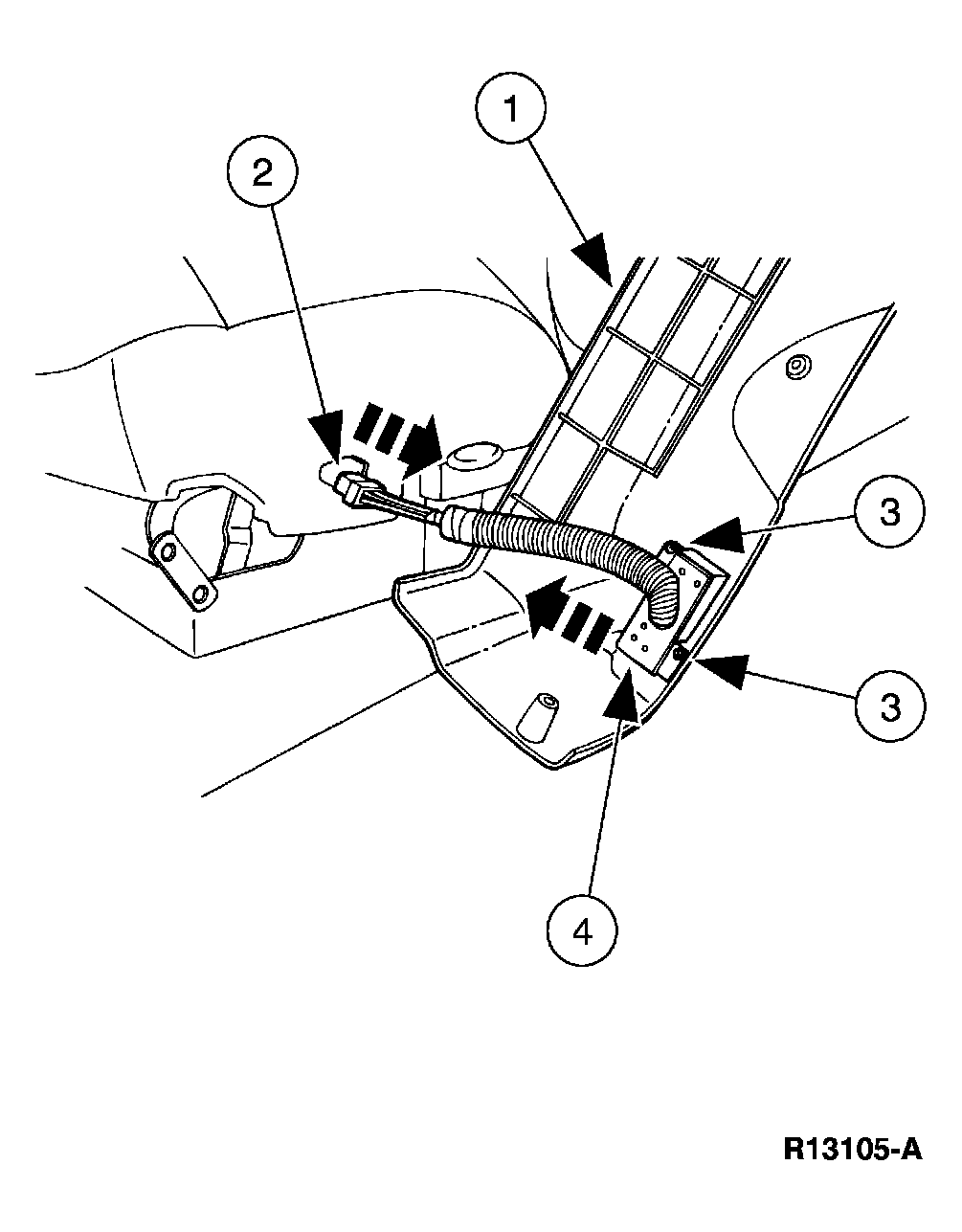 1
2
3
3
4
R13105-A