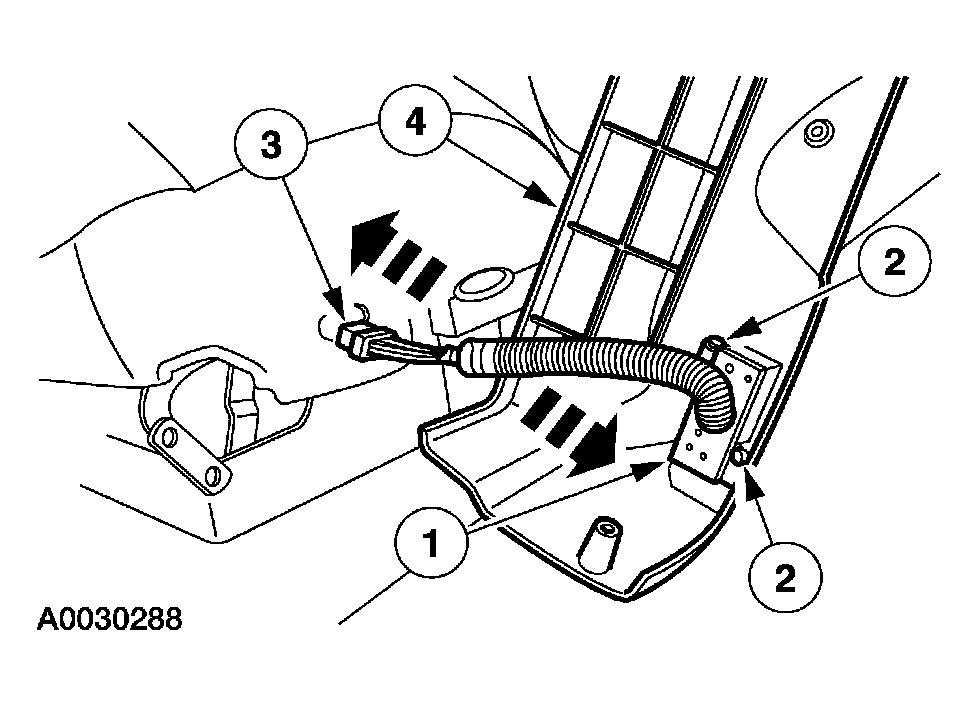 3
4
2
1
2
A0030288