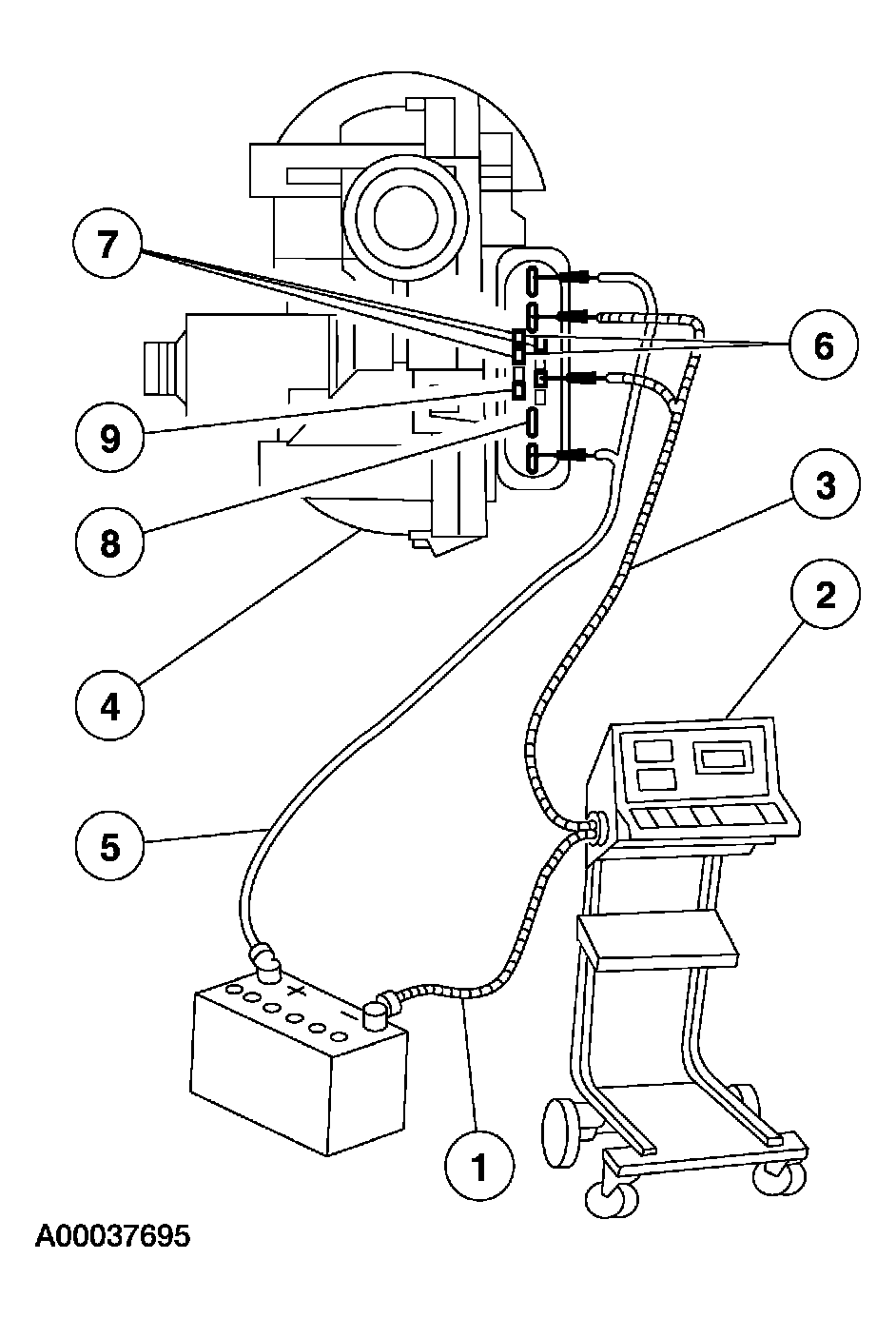 7
6
9
8
3
2
4
5
+
−
1
A00037695