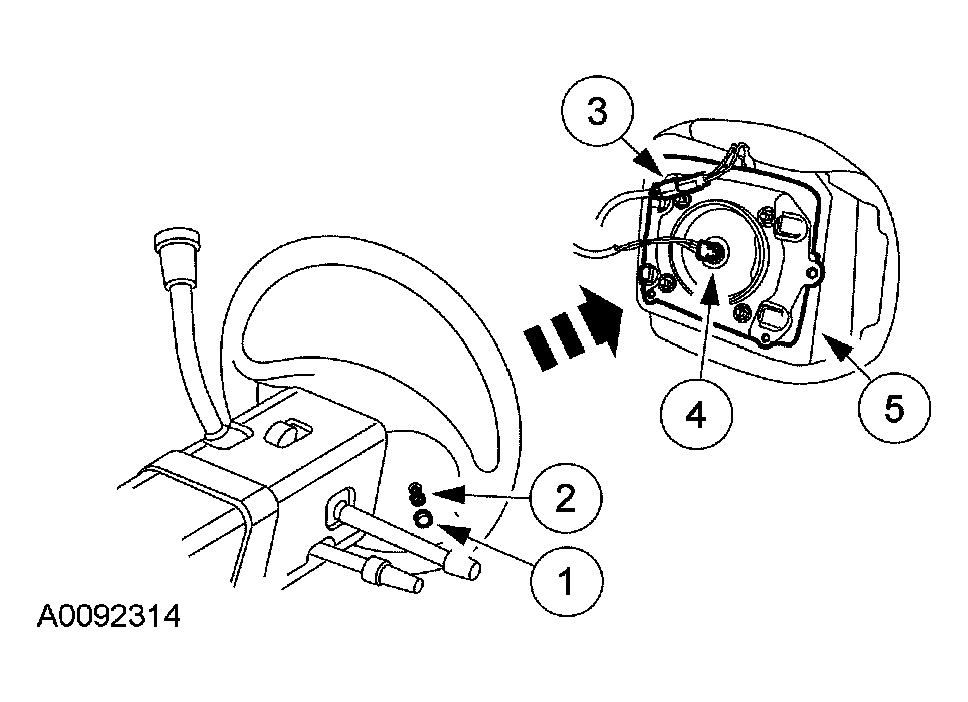 3

4

5

2

1

A0092314