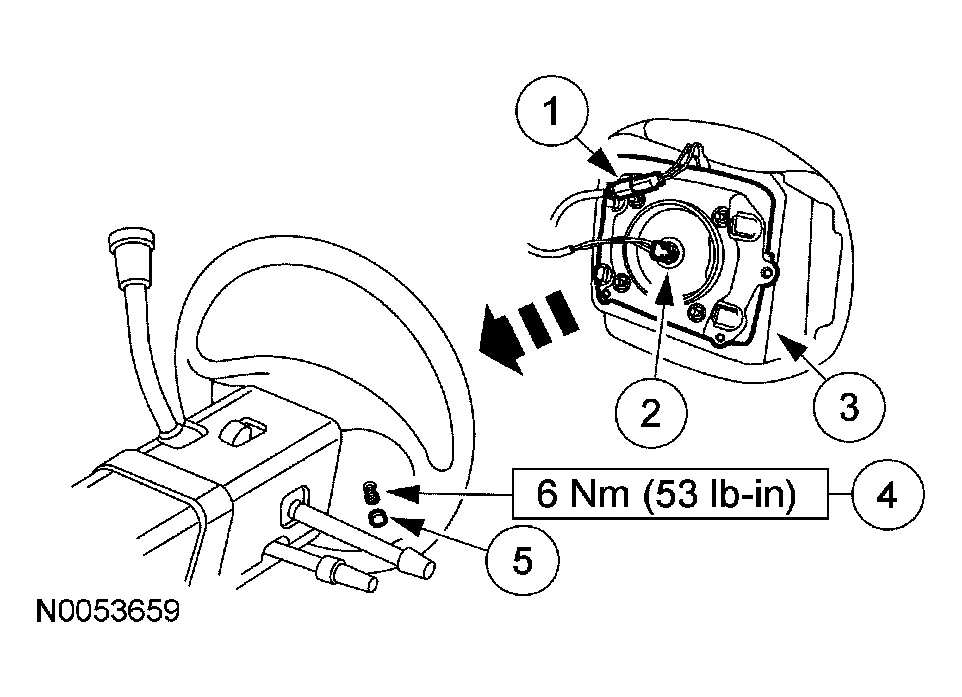 1

2

3

6 Nm (53 lb-in)

4

5

N0053659