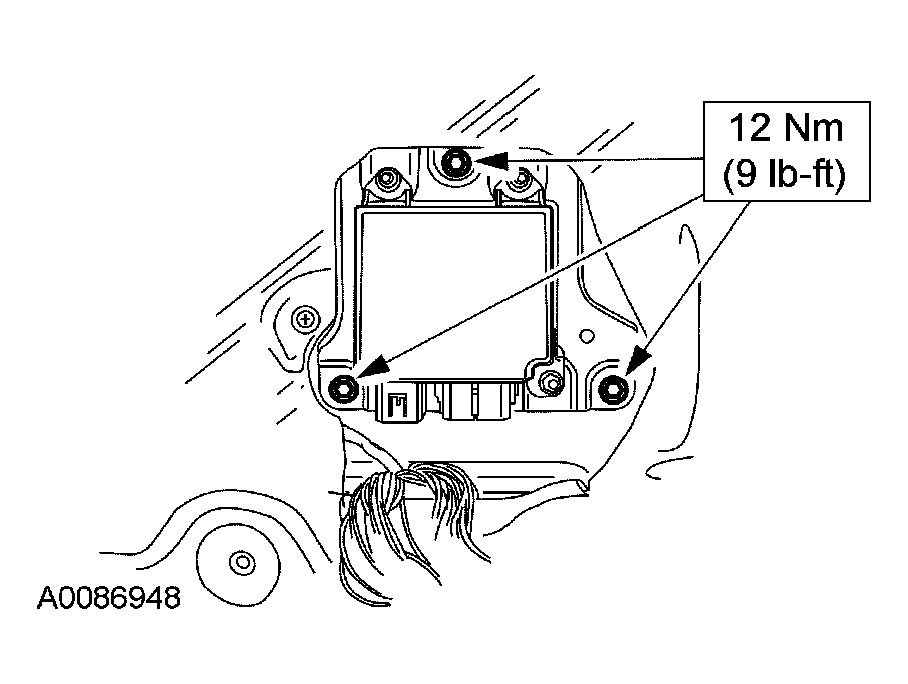 12 Nm
(9 lb-ft)

A0086948