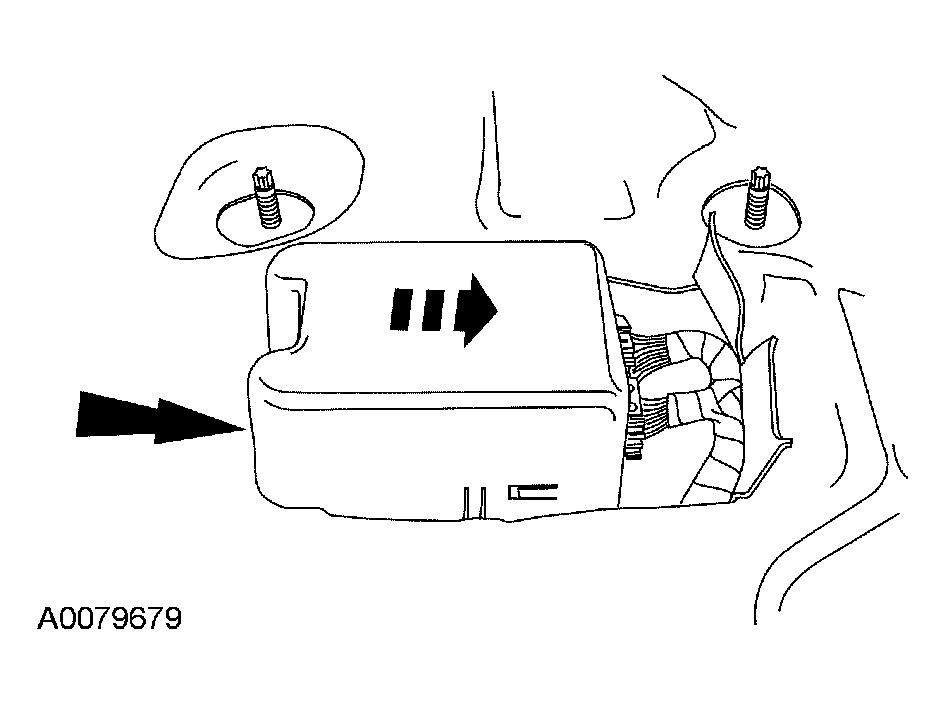 A0079679