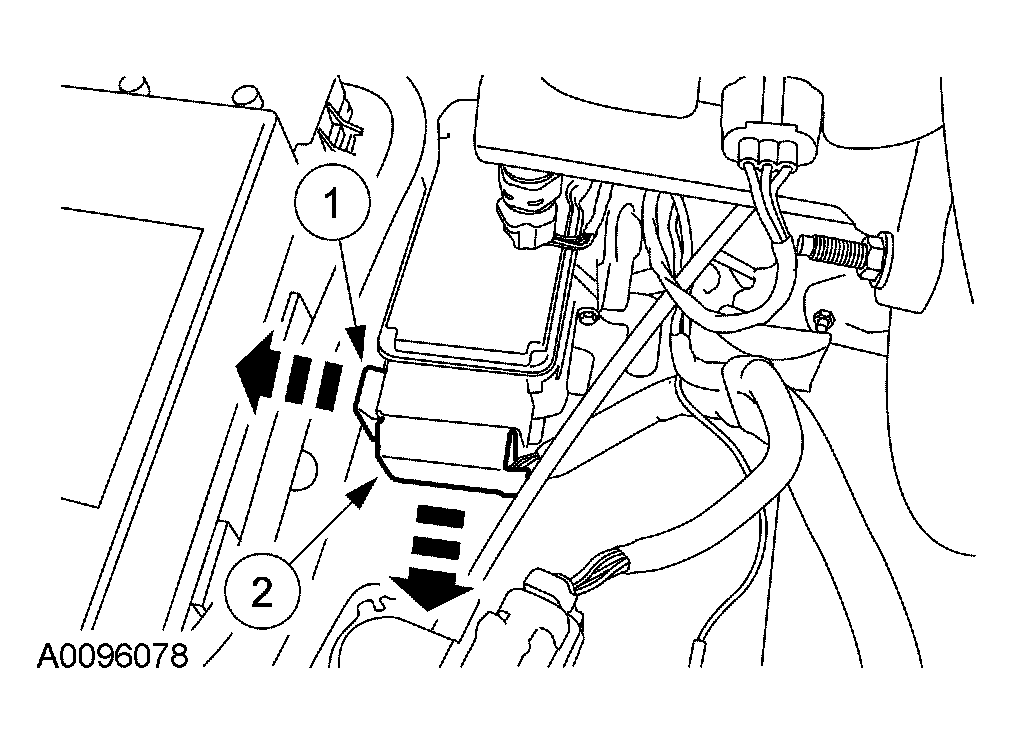 1
2
A0096078