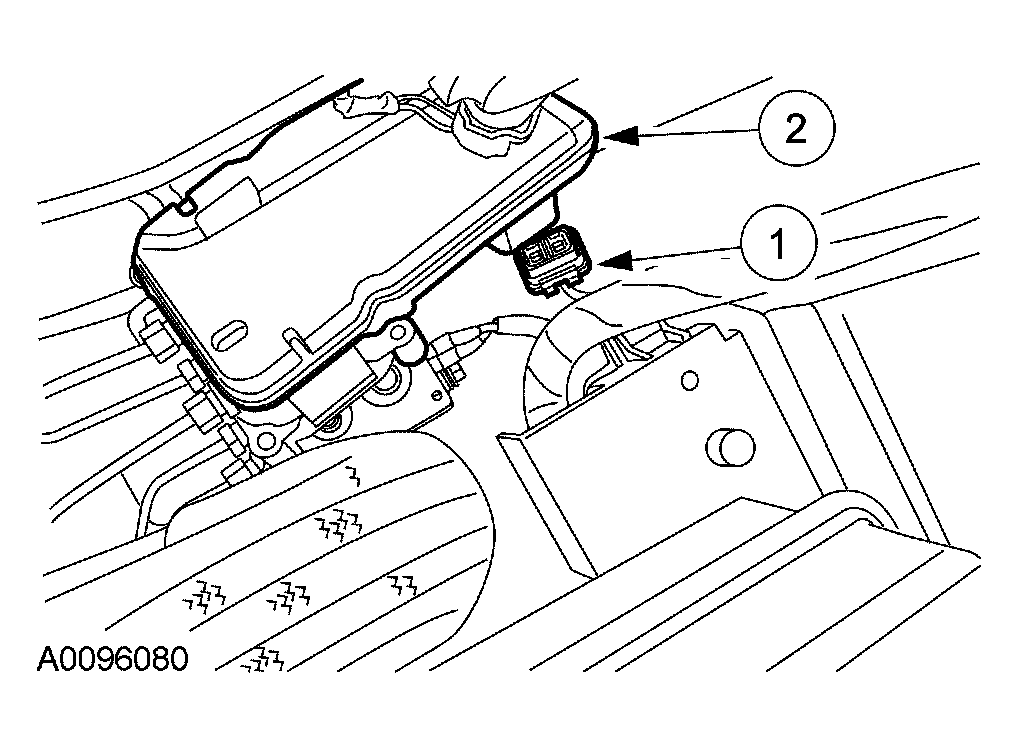 2

1

A0096080