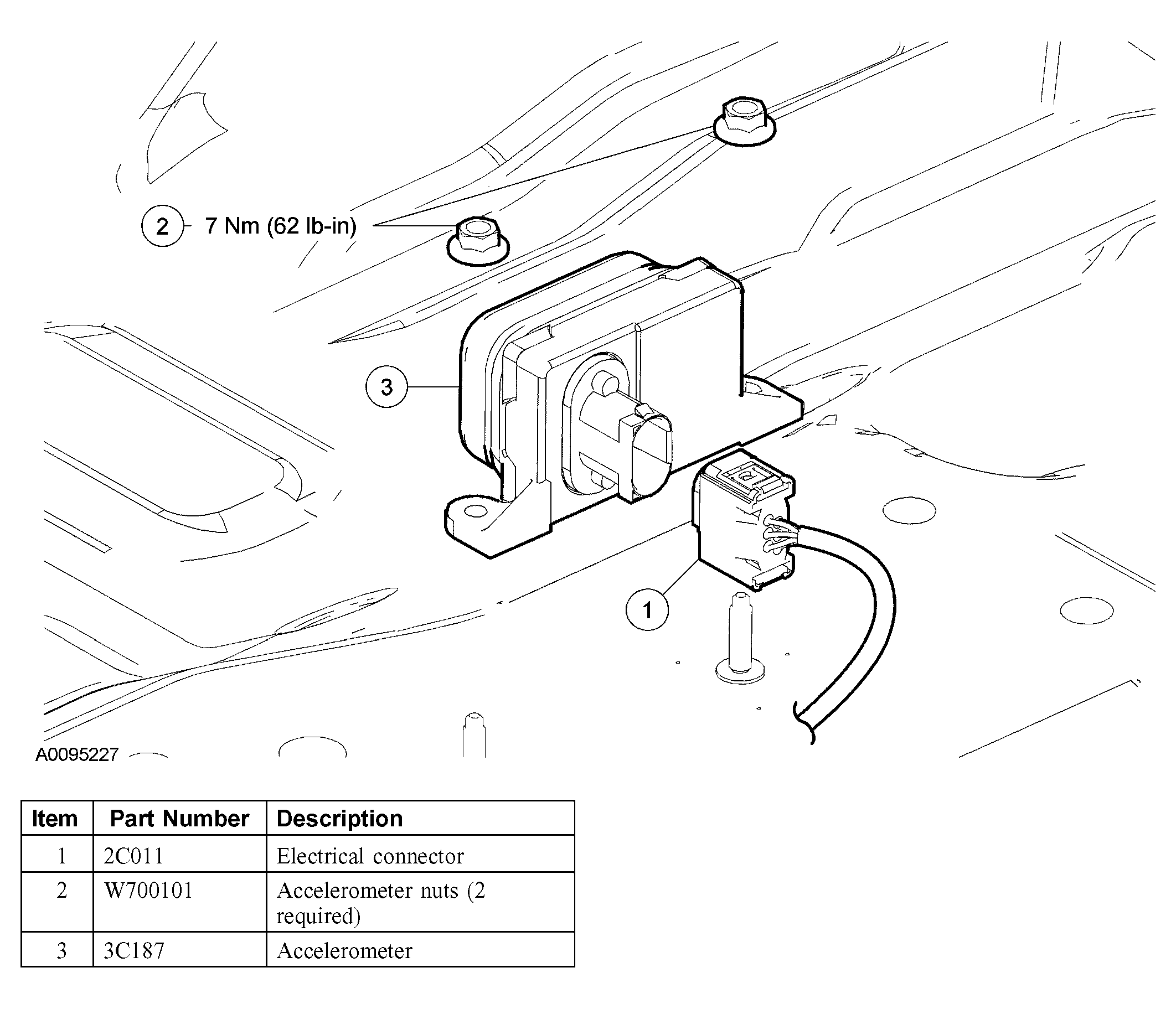 2 7 Nm (62 lb-in)

3

1

A0095227

| Item | Part Number | Description |
|---|---|---|
| 1 | 2C011 | Electrical connector |
| 2 | W700101 | Accelerometer nuts (2 required) |
| 3 | 3C187 | Accelerometer |