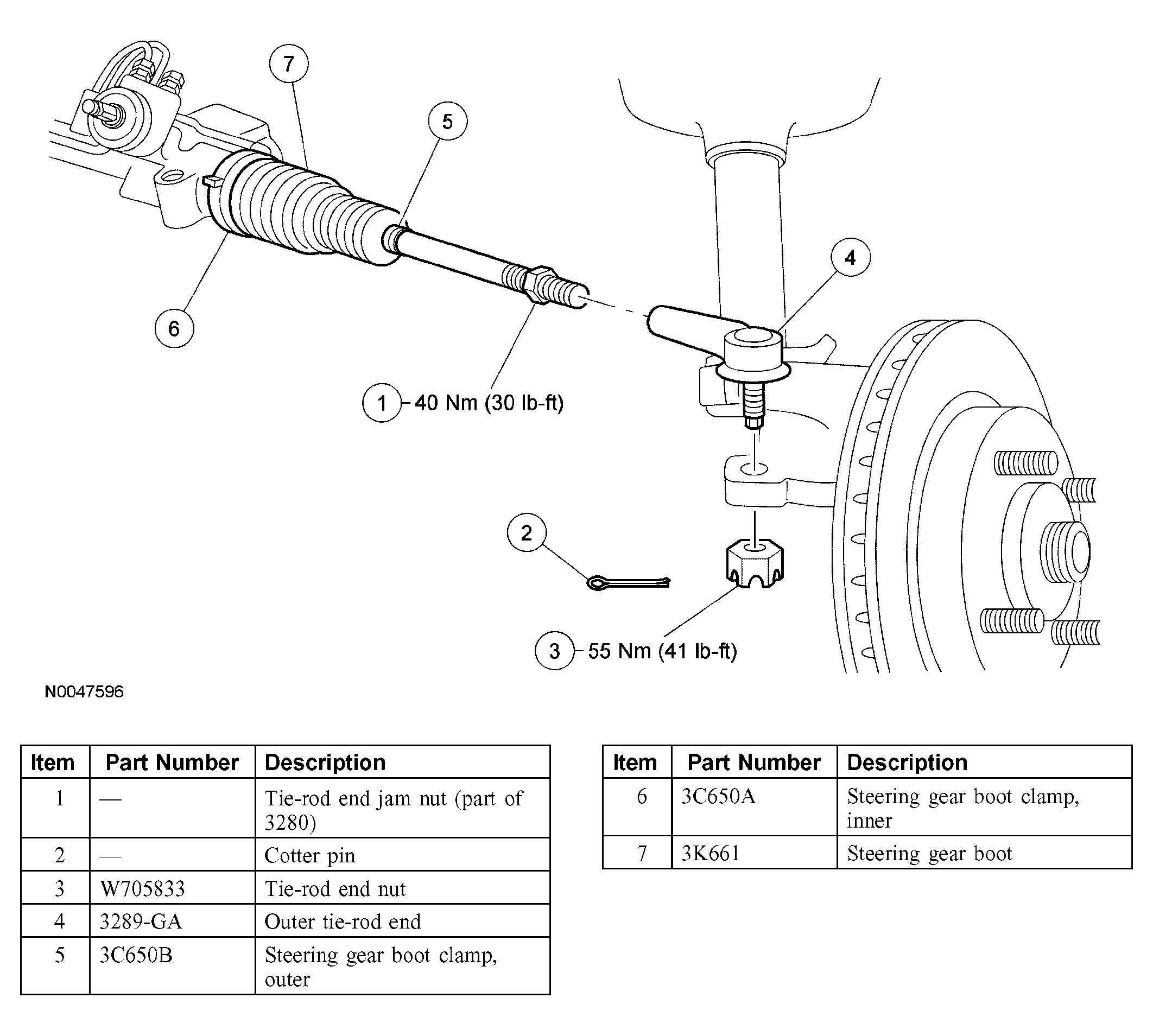 7

5

4

6

1 40 Nm (30 lb-ft)

2

3 55 Nm (41 lb-ft)

N0047596

| Item | Part Number | Description |
|---|---|---|
| 1 | — | Tie-rod end jam nut (part of 3280) |
| 2 | — | Cotter pin |
| 3 | W705833 | Tie-rod end nut |
| 4 | 3289-GA | Outer tie-rod end |
| 5 | 3C650B | Steering gear boot clamp, outer |

| Item | Part Number | Description |
|---|---|---|
| 6 | 3C650A | Steering gear boot clamp, inner |
| 7 | 3K661 | Steering gear boot |