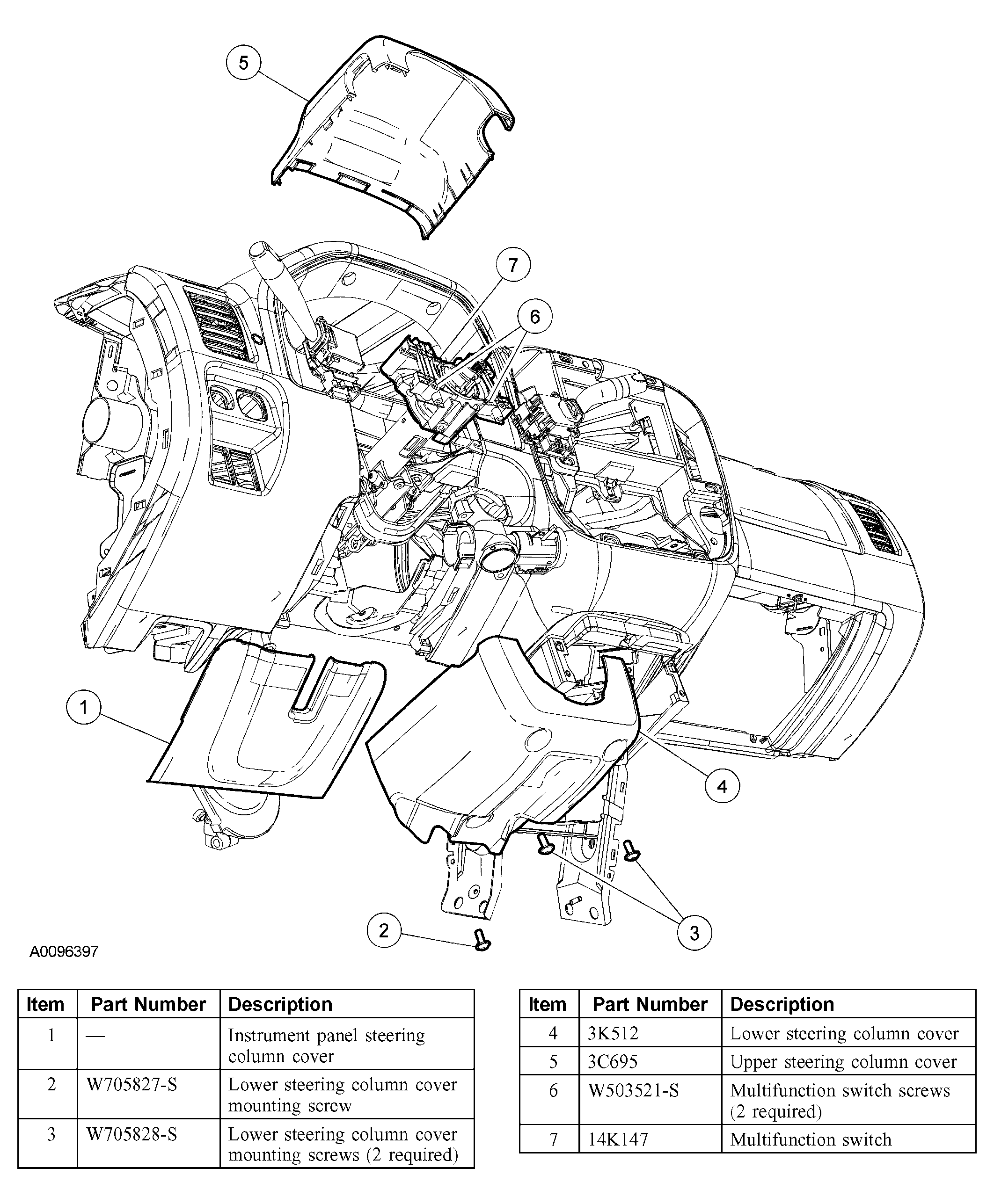 5

7

6

1

4

2

3

A0096397

| Item | Part Number | Description |
|---|---|---|
| 1 | — | Instrument panel steering column cover |
| 2 | W705827-S | Lower steering column cover mounting screw |
| 3 | W705828-S | Lower steering column cover mounting screws (2 required) |

| Item | Part Number | Description |
|---|---|---|
| 4 | 3K512 | Lower steering column cover |
| 5 | 3C695 | Upper steering column cover |
| 6 | W503521-S | Multifunction switch screws (2 required) |
| 7 | 14K147 | Multifunction switch |