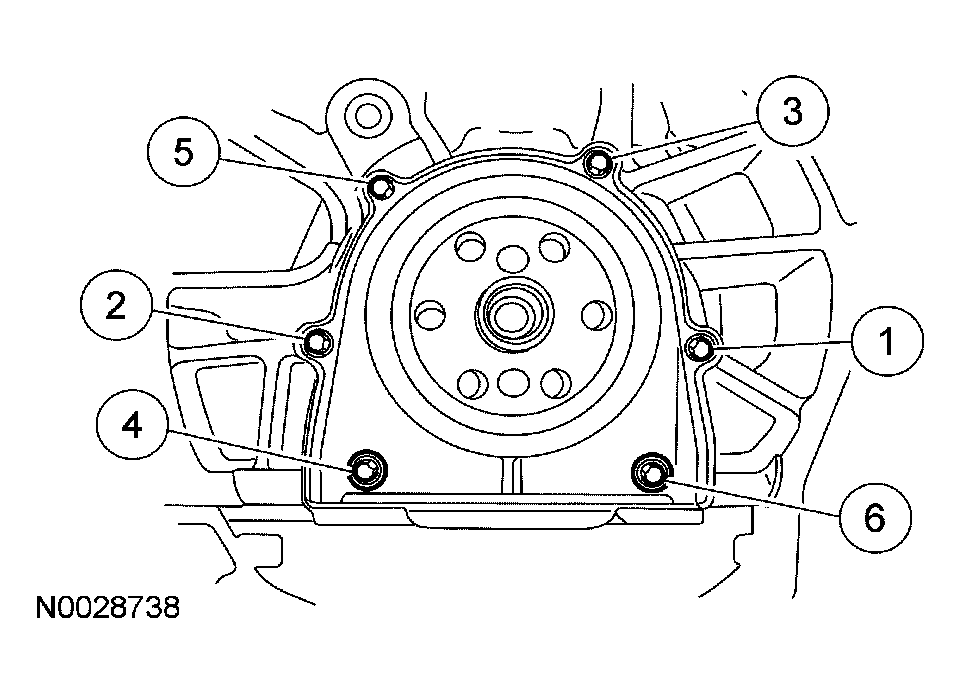 5

3

2

1

4

6

N0028738