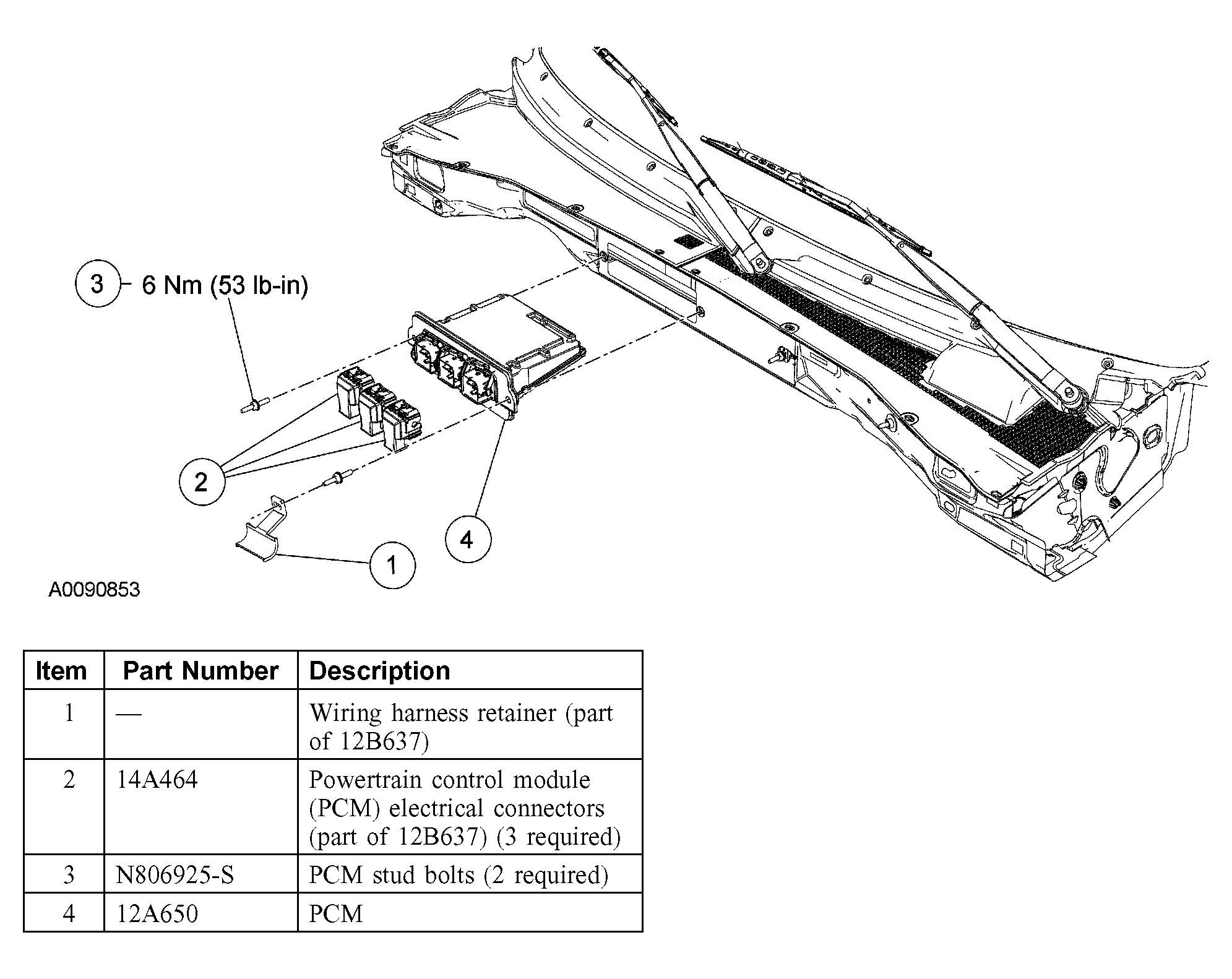 3 6 Nm (53 lb-in)

2

4

1

A0090853

| Item | Part Number | Description |
|---|---|---|
| 1 | — | Wiring harness retainer (part of 12B637) |
| 2 | 14A464 | Powertrain control module (PCM) electrical connectors (part of 12B637) (3 required) |
| 3 | N806925-S | PCM stud bolts (2 required) |
| 4 | 12A650 | PCM |