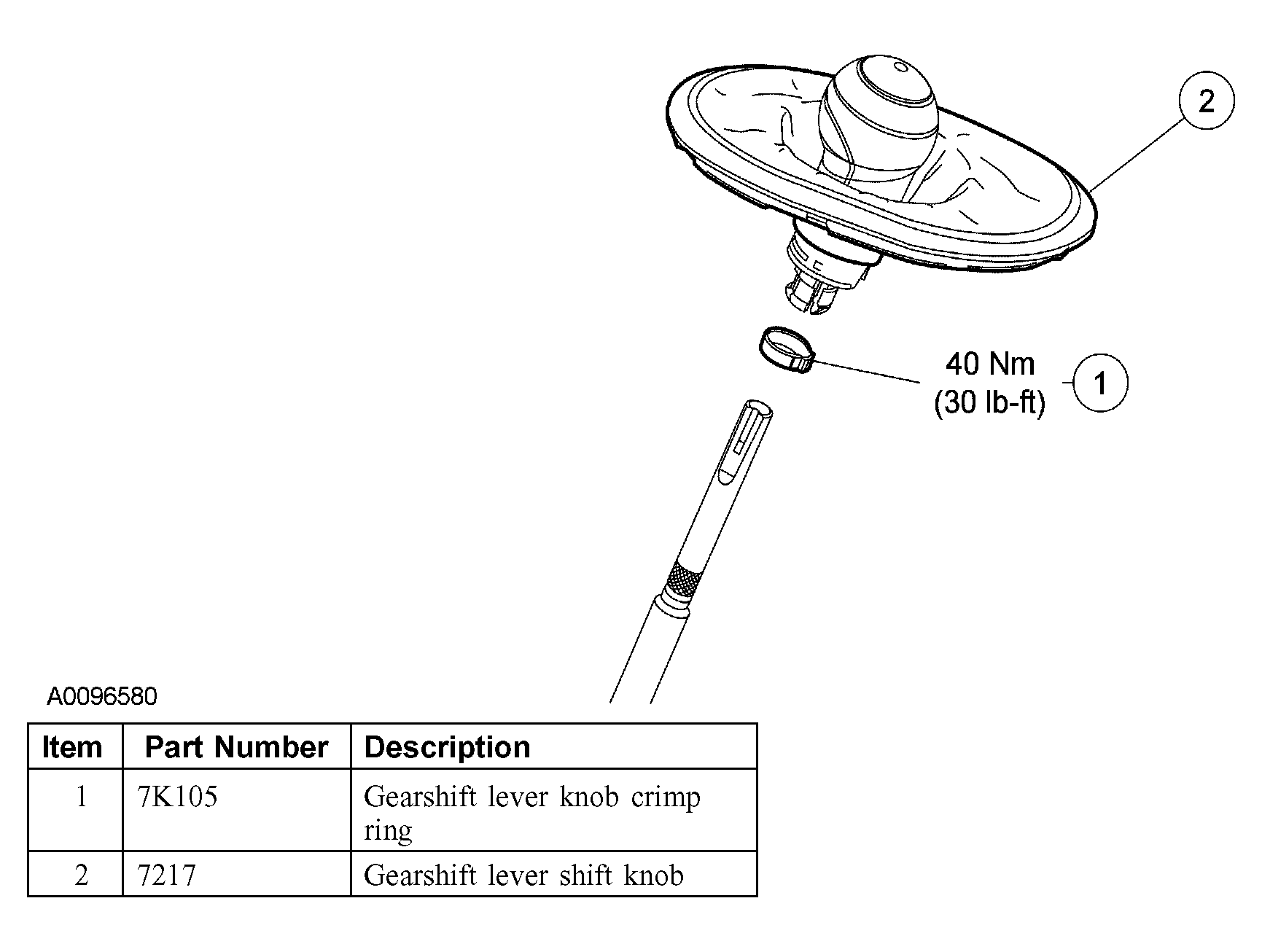 2

40 Nm
(30 lb-ft)

1

A0096580

| Item | Part Number | Description |
|---|---|---|
| 1 | 7K105 | Gearshift lever knob crimp ring |
| 2 | 7217 | Gearshift lever shift knob |