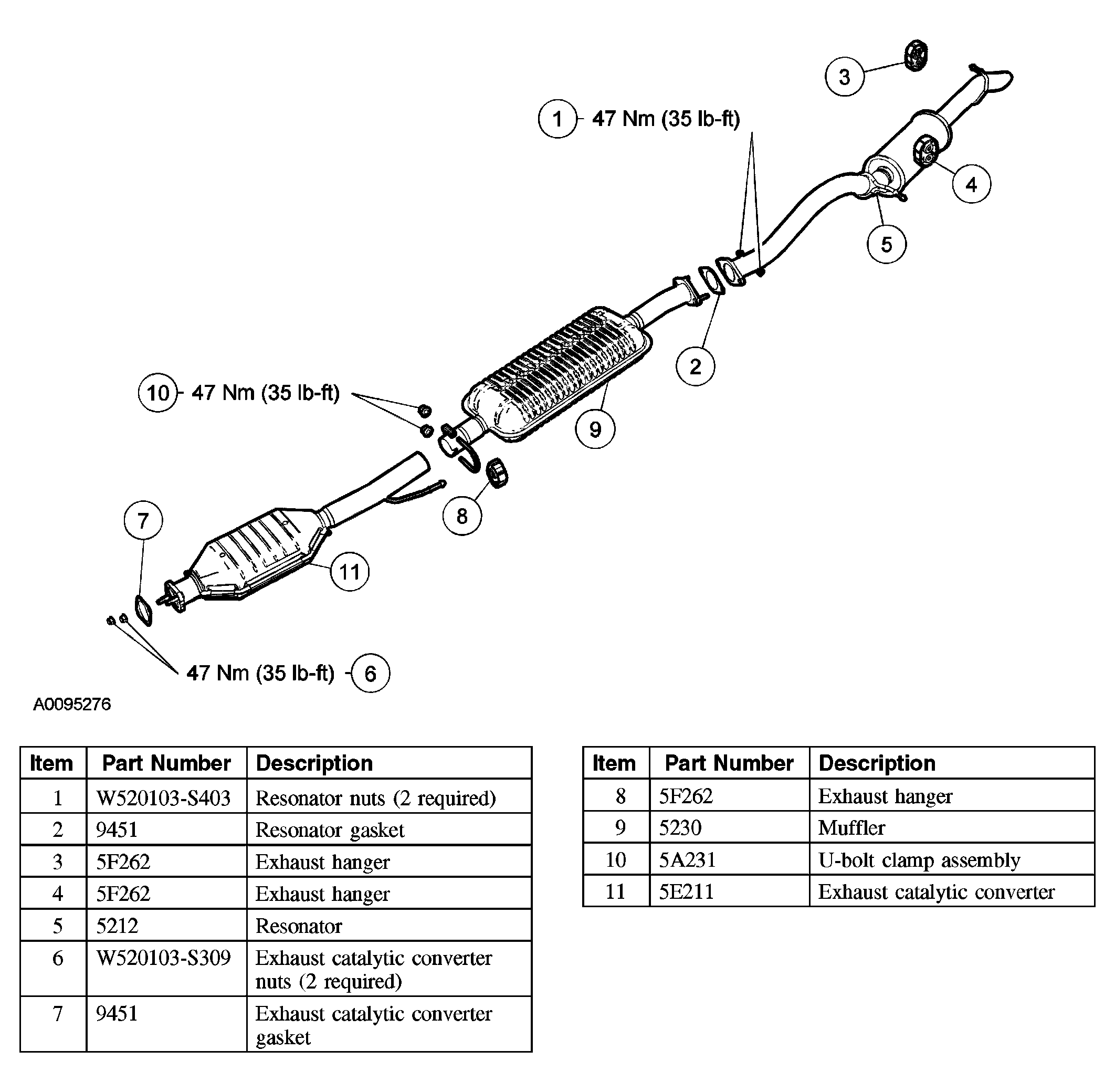 3

1 47 Nm (35 lb-ft)

4

5

2

10 47 Nm (35 lb-ft)

9

8

7

11

47 Nm (35 lb-ft) 6

A0095276

| Item | Part Number | Description |
|---|---|---|
| 1 | W520103-S403 | Resonator nuts (2 required) |
| 2 | 9451 | Resonator gasket |
| 3 | 5F262 | Exhaust hanger |
| 4 | 5F262 | Exhaust hanger |
| 5 | 5212 | Resonator |
| 6 | W520103-S309 | Exhaust catalytic converter nuts (2 required) |
| 7 | 9451 | Exhaust catalytic converter gasket |

| Item | Part Number | Description |
|---|---|---|
| 8 | 5F262 | Exhaust hanger |
| 9 | 5230 | Muffler |
| 10 | 5A231 | U-bolt clamp assembly |
| 11 | 5E211 | Exhaust catalytic converter |