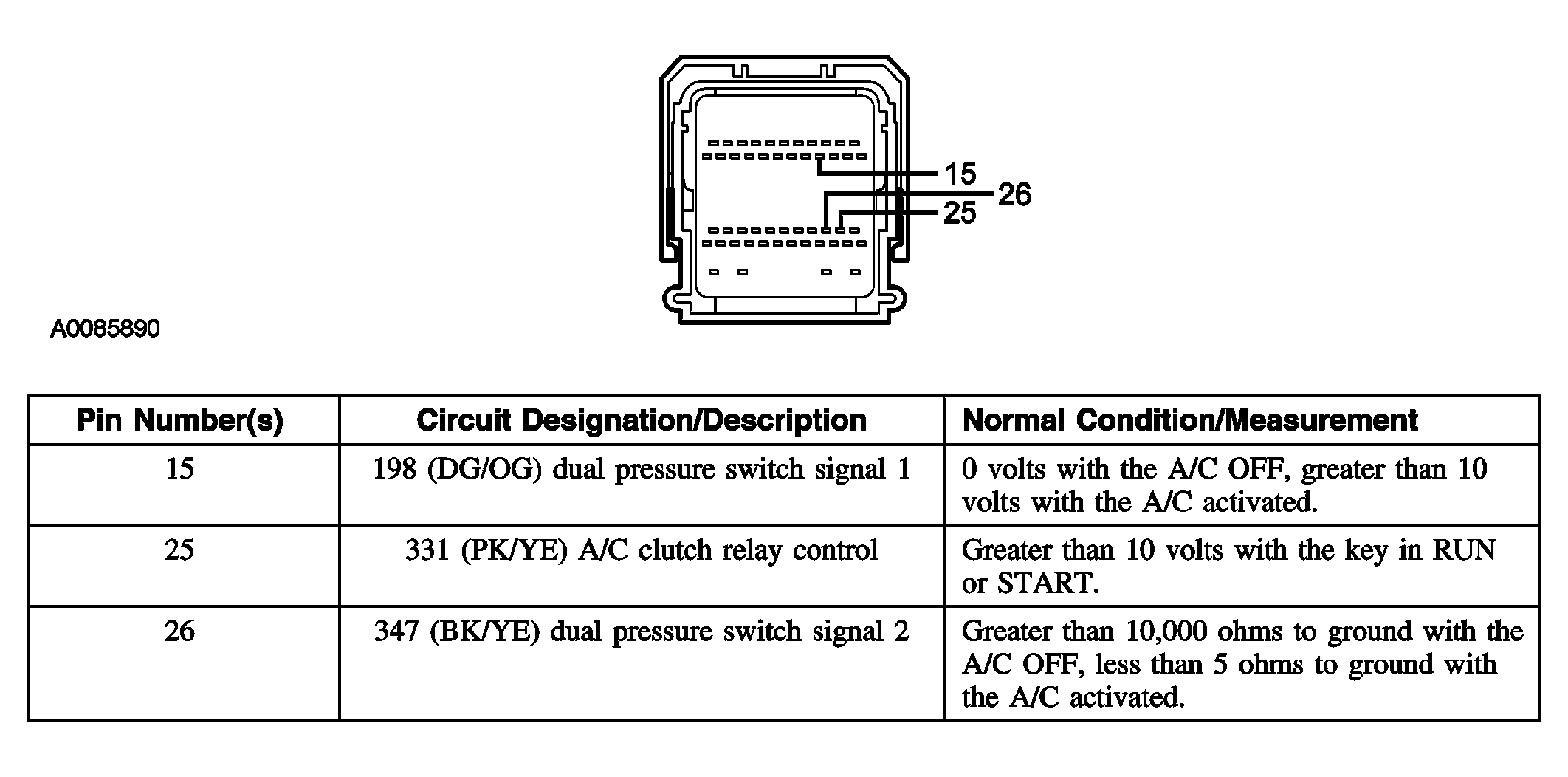 15
26
25

A0085890

| Pin Number(s) | Circuit Designation/Description | Normal Condition/Measurement |
|---|---|---|
| 15 | 198 (DG/OG) dual pressure switch signal 1 | 0 volts with the A/C OFF, greater than 10 volts with the A/C activated. |
| 25 | 331 (PK/YE) A/C clutch relay control | Greater than 10 volts with the key in RUN or START. |
| 26 | 347 (BK/YE) dual pressure switch signal 2 | Greater than 10,000 ohms to ground with the A/C OFF, less than 5 ohms to ground with the A/C activated. |