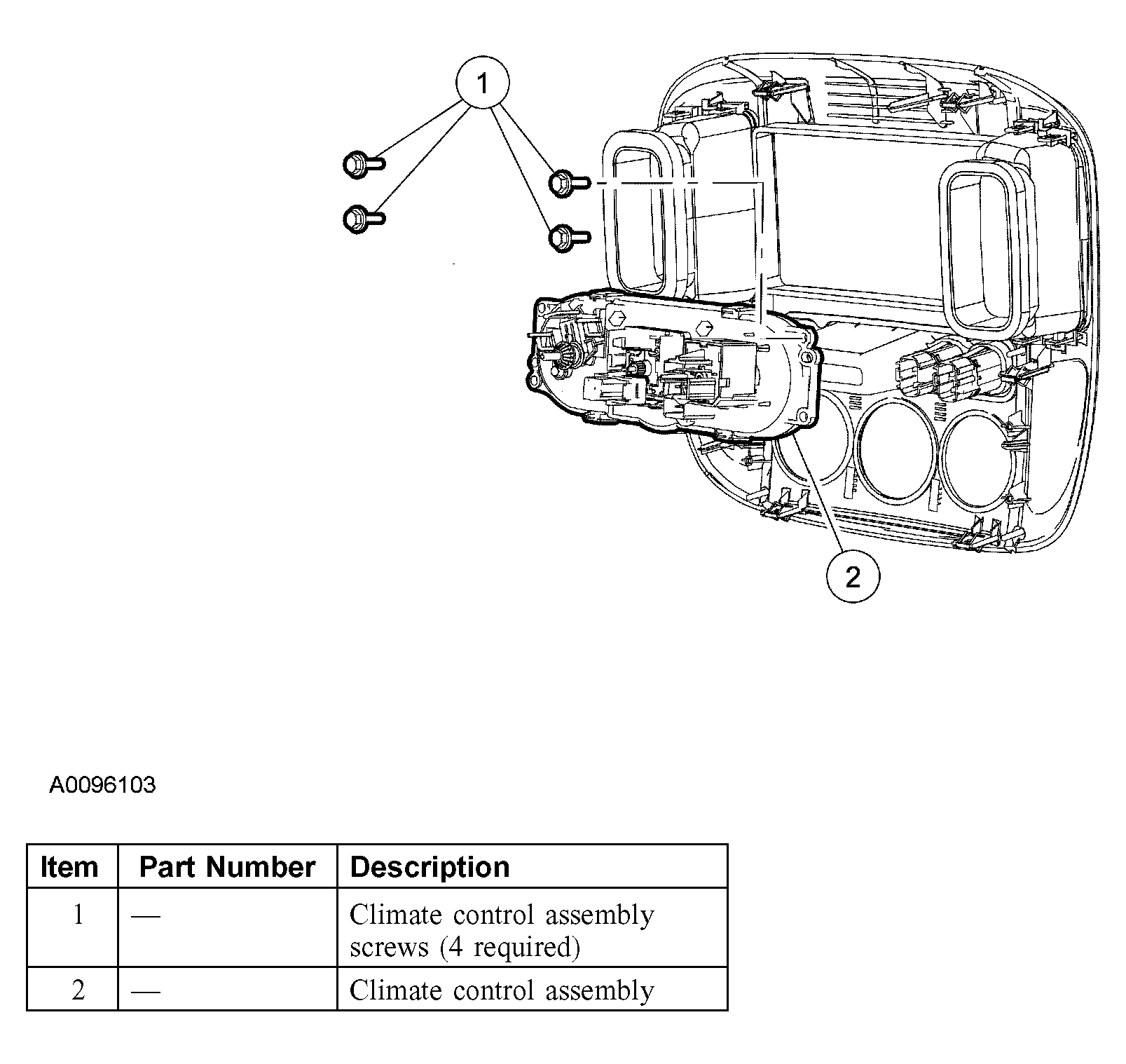 1

2

A0096103

| Item | Part Number | Description |
|---|---|---|
| 1 | — | Climate control assembly screws (4 required) |
| 2 | — | Climate control assembly |