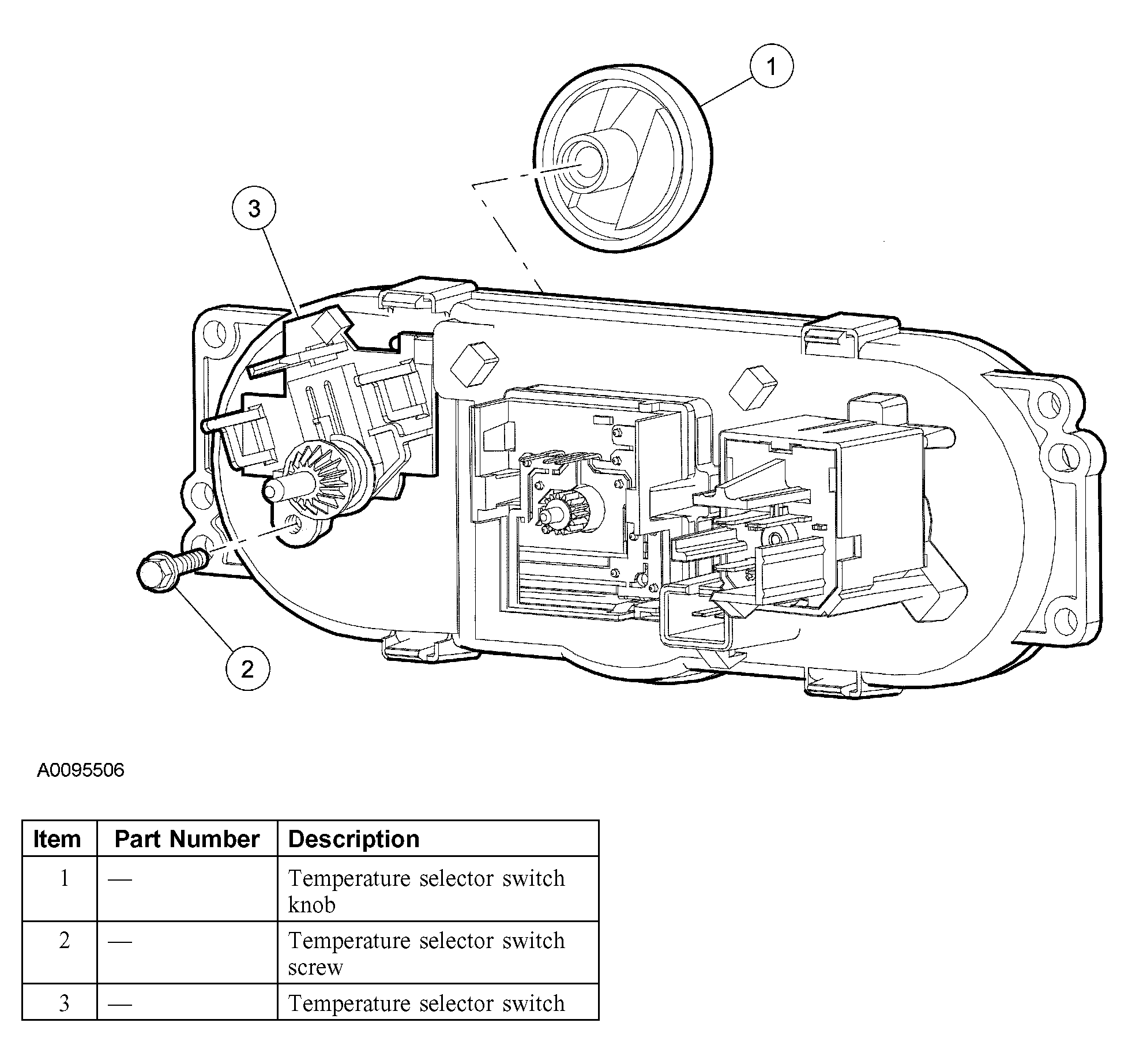 1

3

2

A0095506

| Item | Part Number | Description |
|---|---|---|
| 1 | — | Temperature selector switch knob |
| 2 | — | Temperature selector switch screw |
| 3 | — | Temperature selector switch |