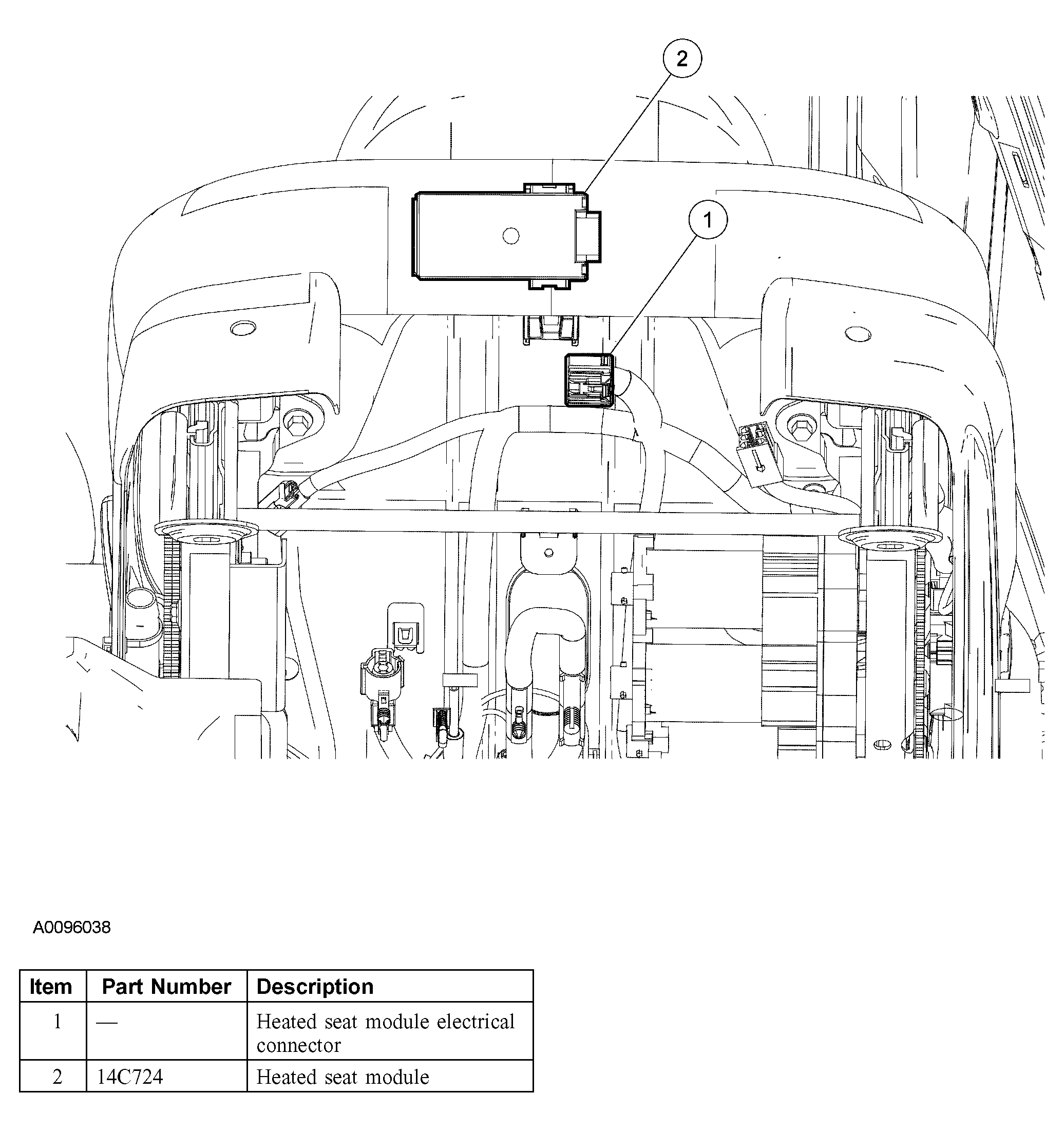 2

1

A0096038

| Item | Part Number | Description |
|---|---|---|
| 1 | — | Heated seat module electrical connector |
| 2 | 14C724 | Heated seat module |