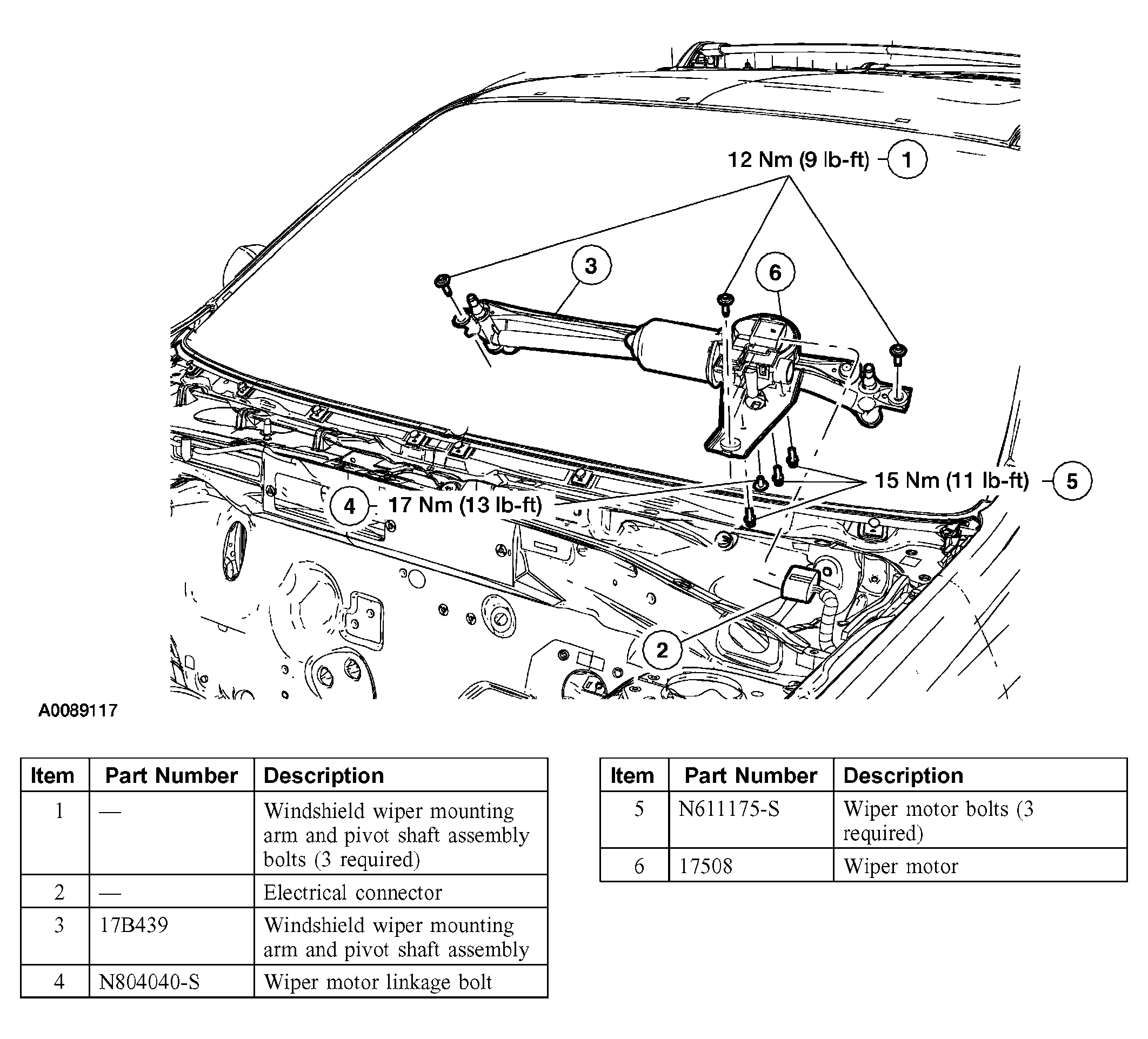 12 Nm (9 lb-ft) 1

3

6

15 Nm (11 lb-ft) 5

4 17 Nm (13 lb-ft)

2

A0089117

| Item | Part Number | Description |
|---|---|---|
| 1 | — | Windshield wiper mounting arm and pivot shaft assembly bolts (3 required) |
| 2 | — | Electrical connector |
| 3 | 17B439 | Windshield wiper mounting arm and pivot shaft assembly |
| 4 | N804040-S | Wiper motor linkage bolt |

| Item | Part Number | Description |
|---|---|---|
| 5 | N611175-S | Wiper motor bolts (3 required) |
| 6 | 17508 | Wiper motor |