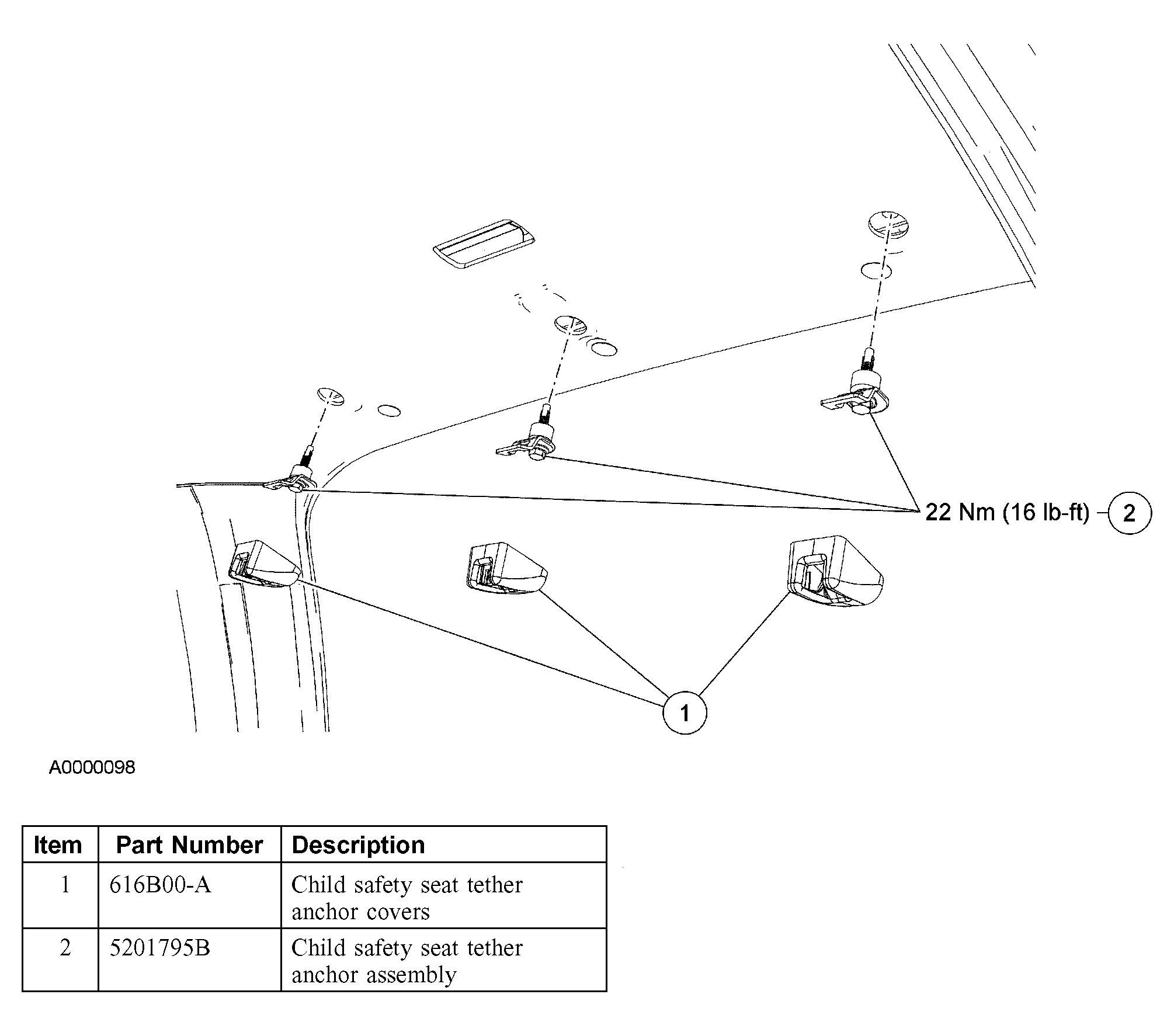 22 Nm (16 lb-ft)

2

1

A0000098

| Item | Part Number | Description |
|---|---|---|
| 1 | 616B00-A | Child safety seat tether anchor covers |
| 2 | 5201795B | Child safety seat tether anchor assembly |