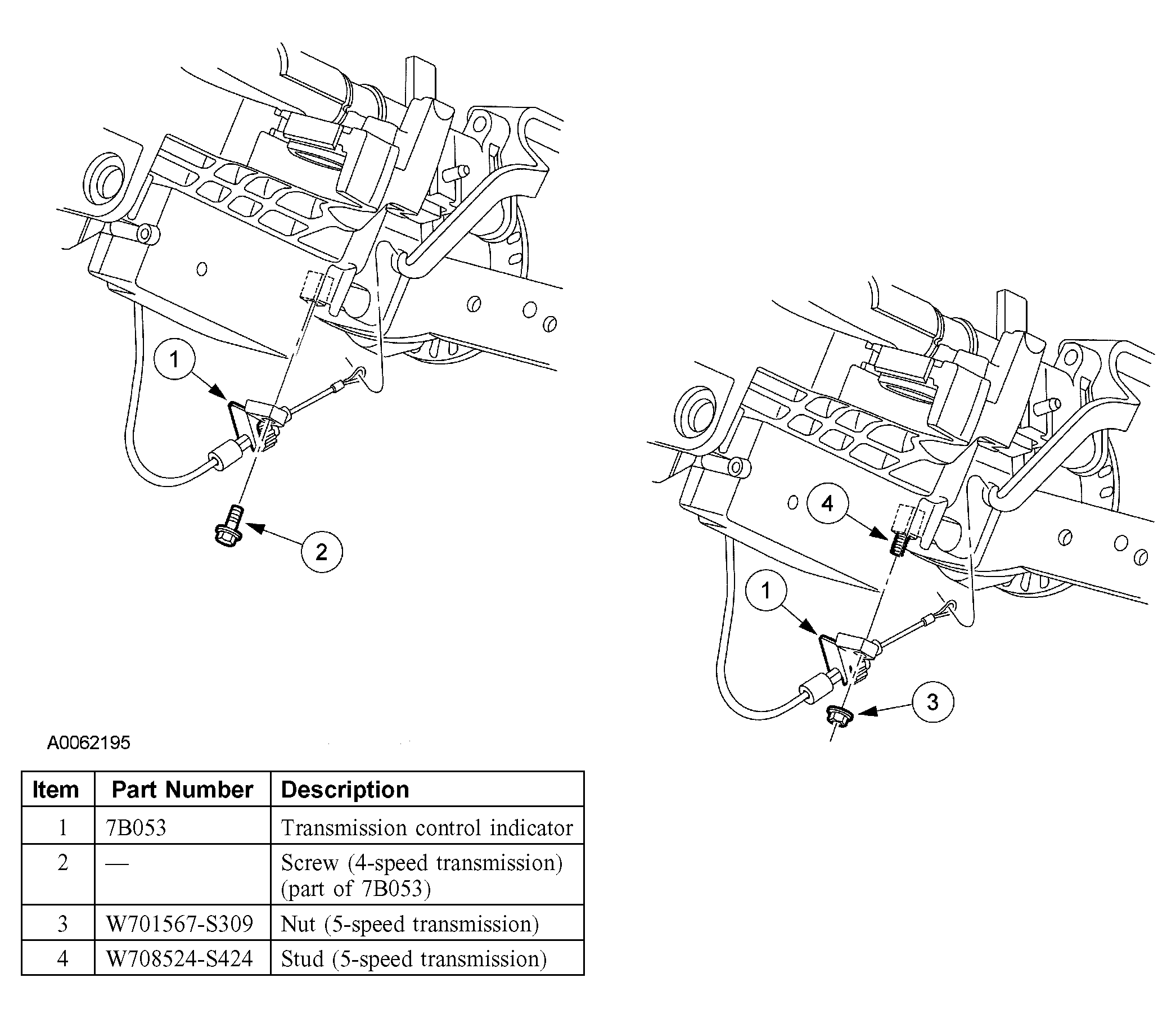 1

2

4

1

3

A0062195

| Item | Part Number | Description |
|---|---|---|
| 1 | 7B053 | Transmission control indicator |
| 2 | — | Screw (4-speed transmission) (part of 7B053) |
| 3 | W701567-S309 | Nut (5-speed transmission) |
| 4 | W708524-S424 | Stud (5-speed transmission) |