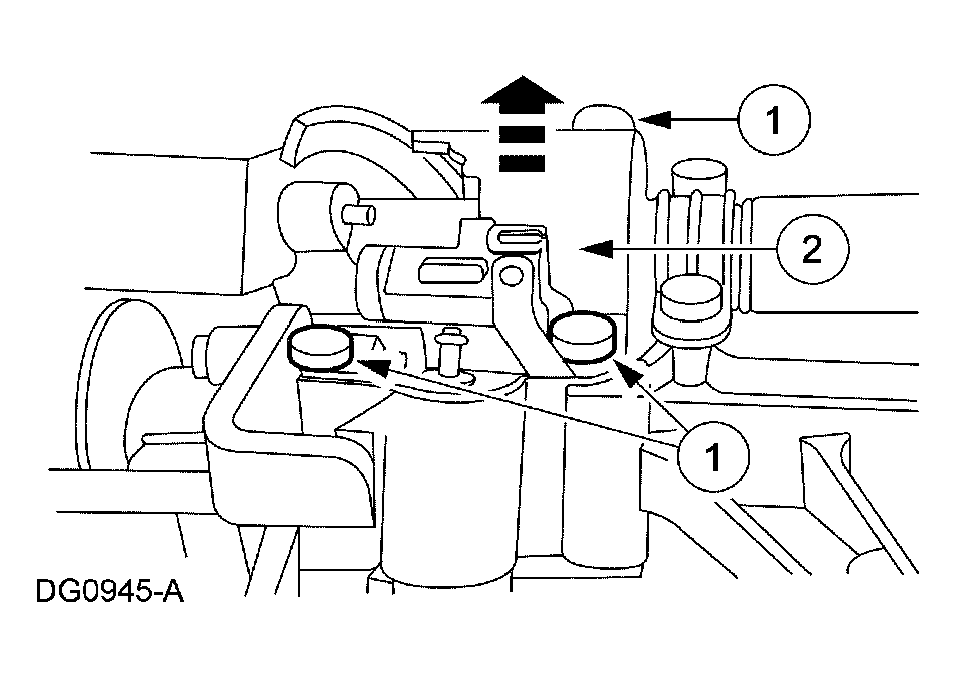 1

2

1

DG0945-A