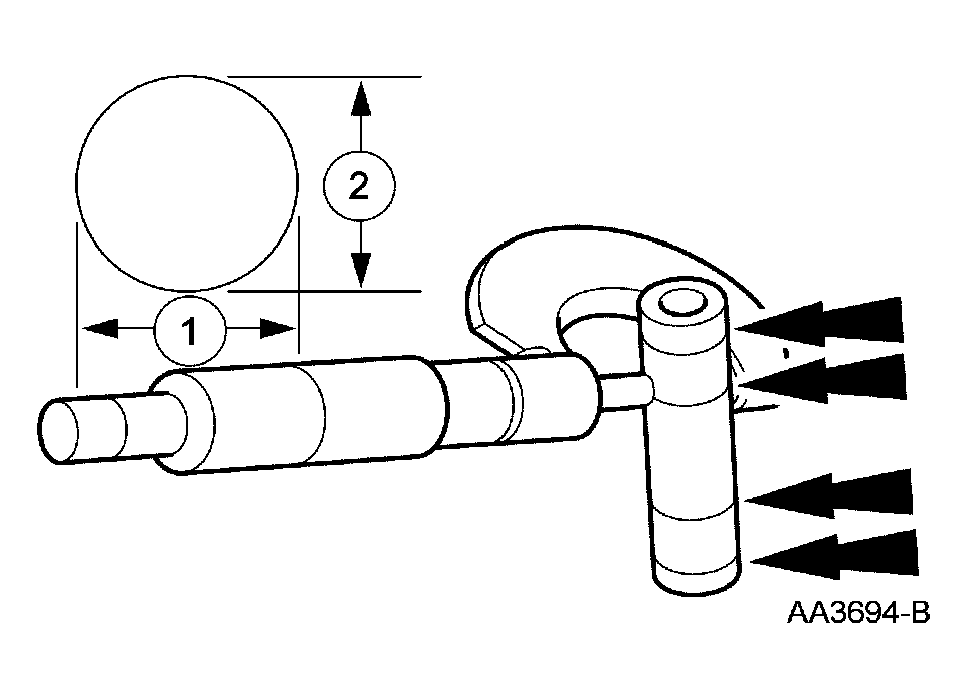 2

1

AA3694-B