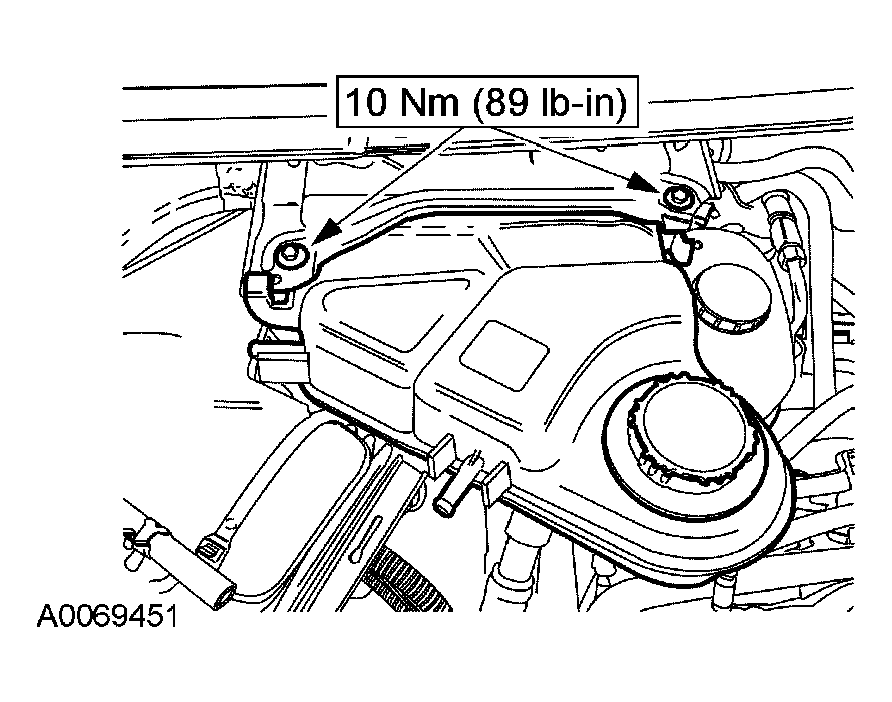 10 Nm (89 lb-in)

A0069451