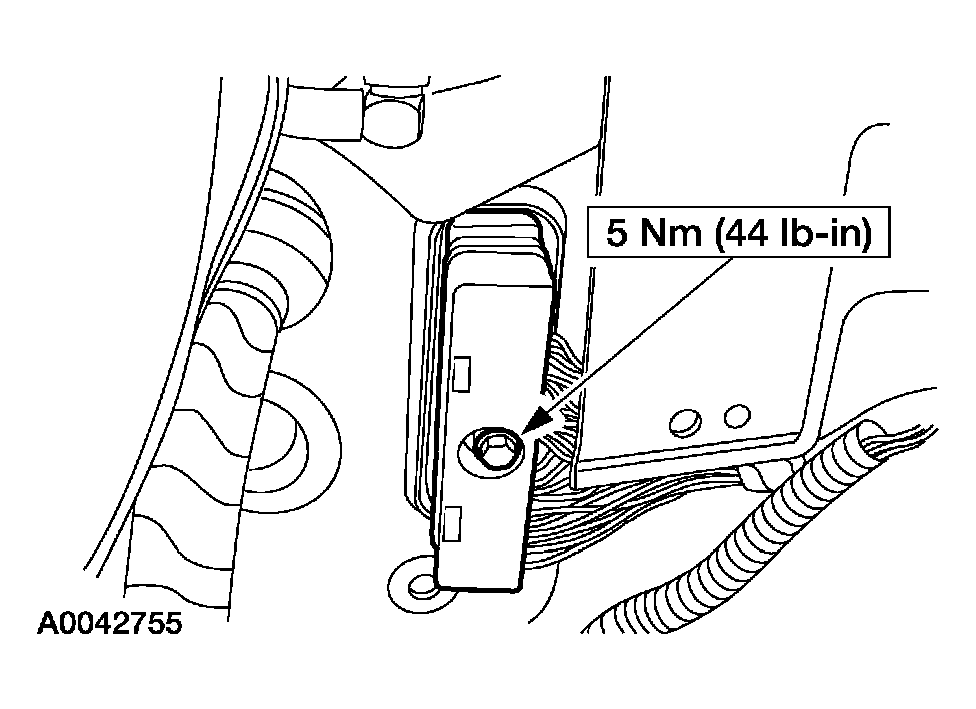 5 Nm (44 lb-in)

A0042755