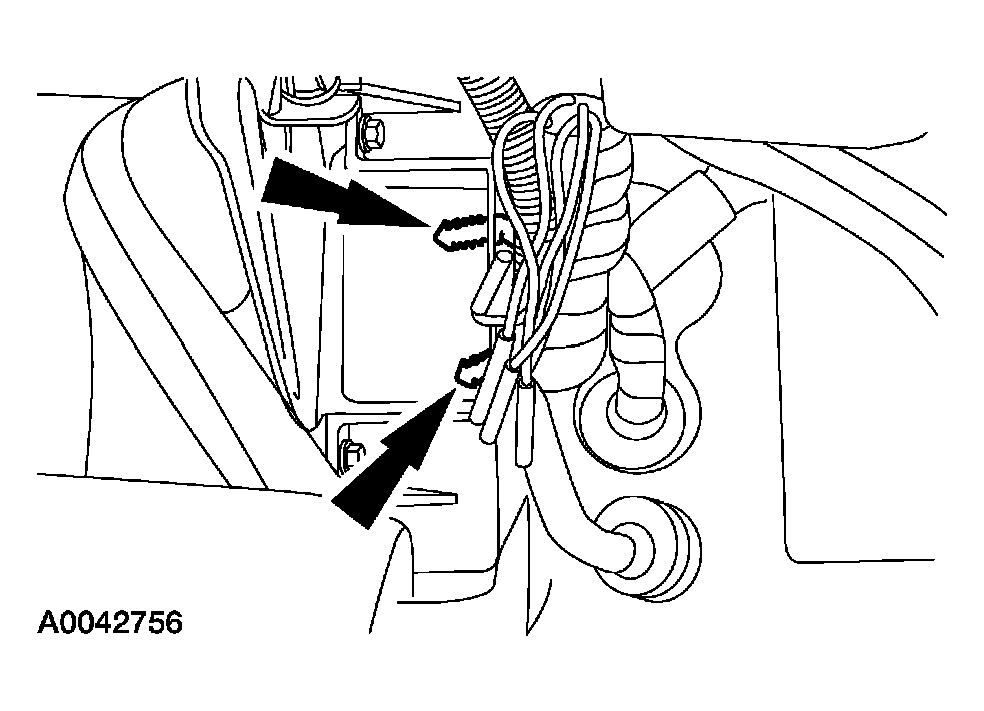 A0042756