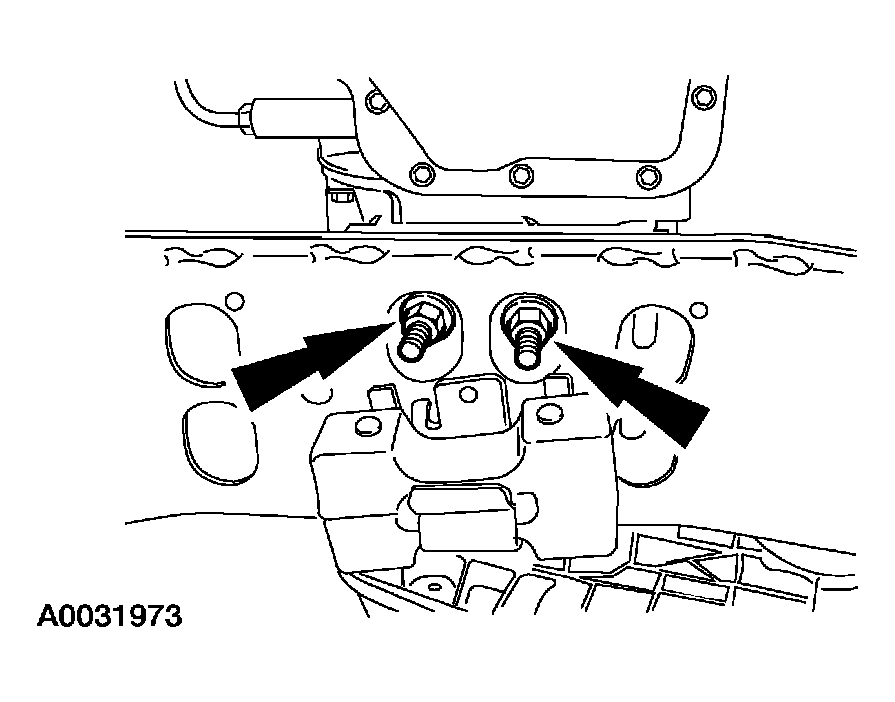 A0031973