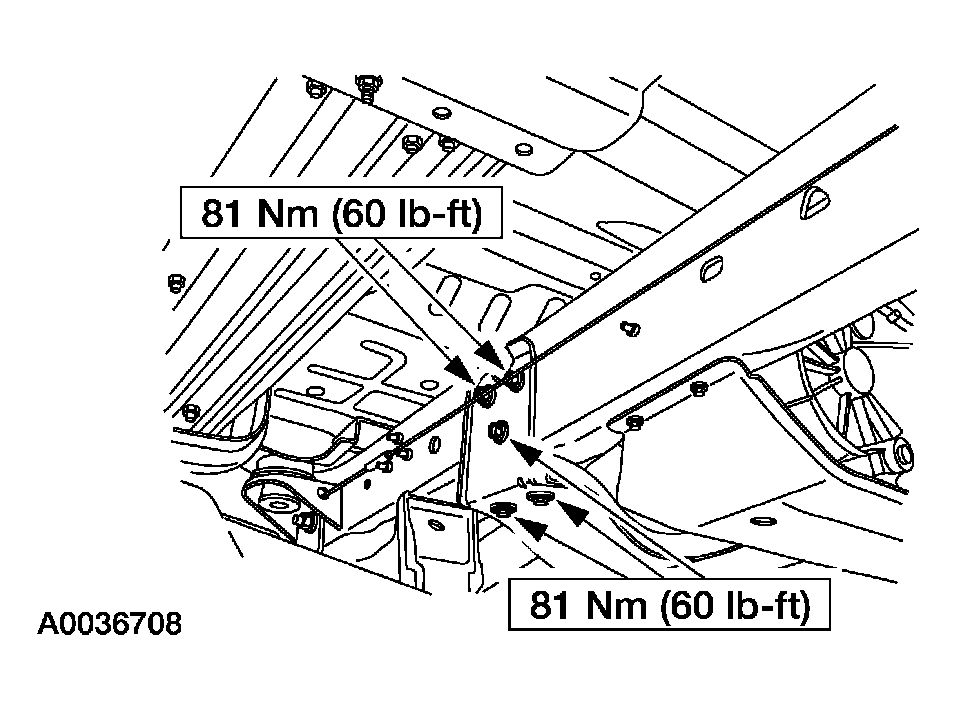 81 Nm (60 lb-ft)

81 Nm (60 lb-ft)

A0036708