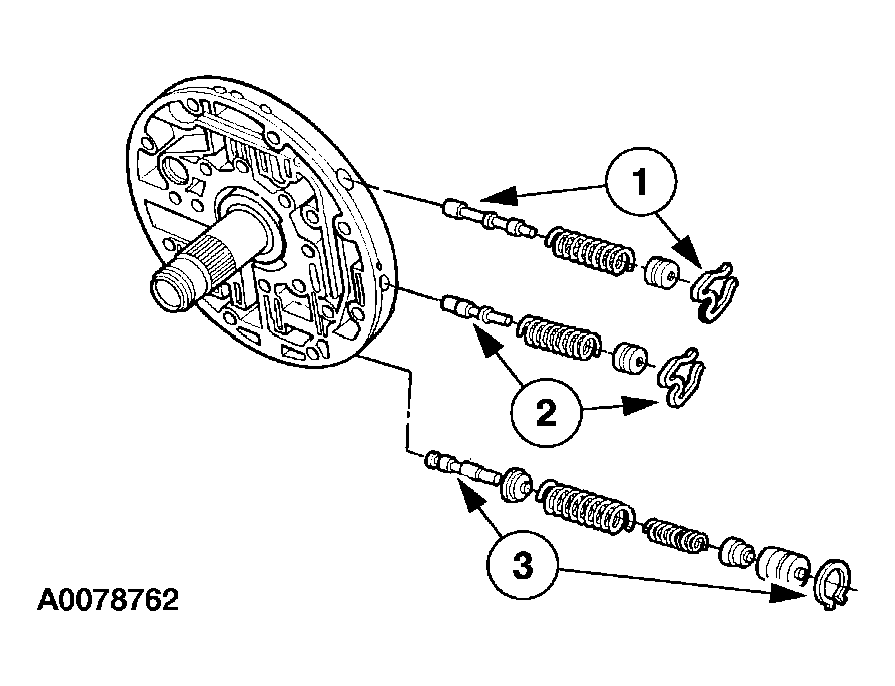 1

2

3

A0078762