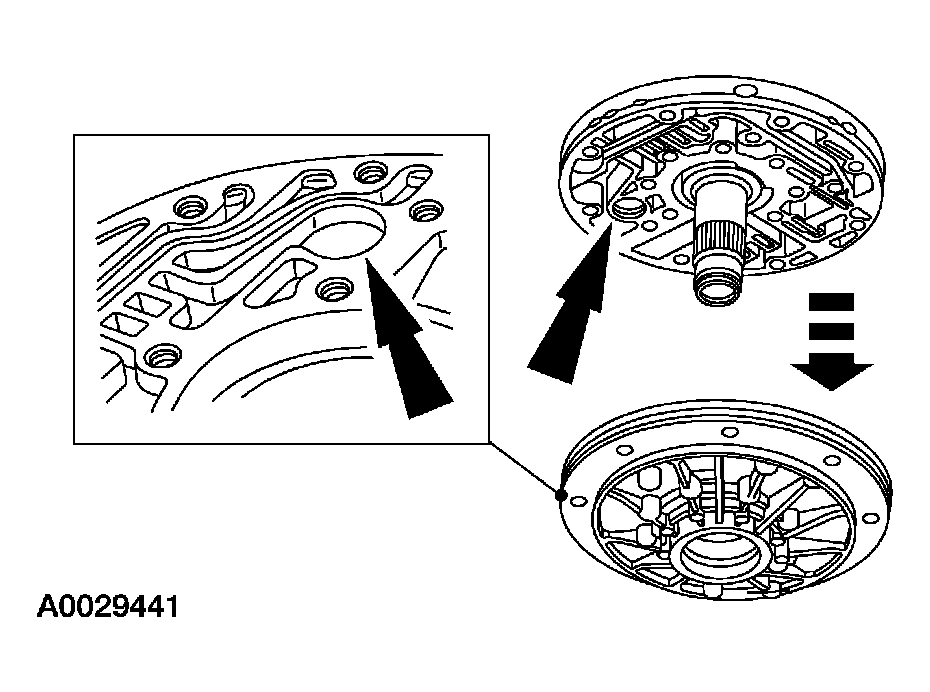 A0029441