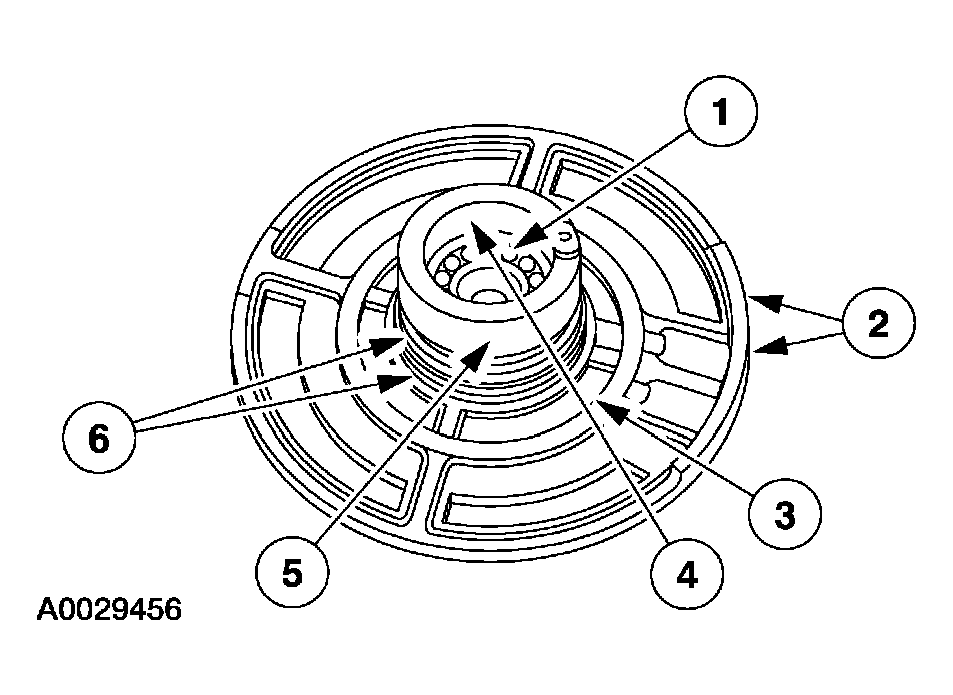 1
2
6
3
5
4
A0029456