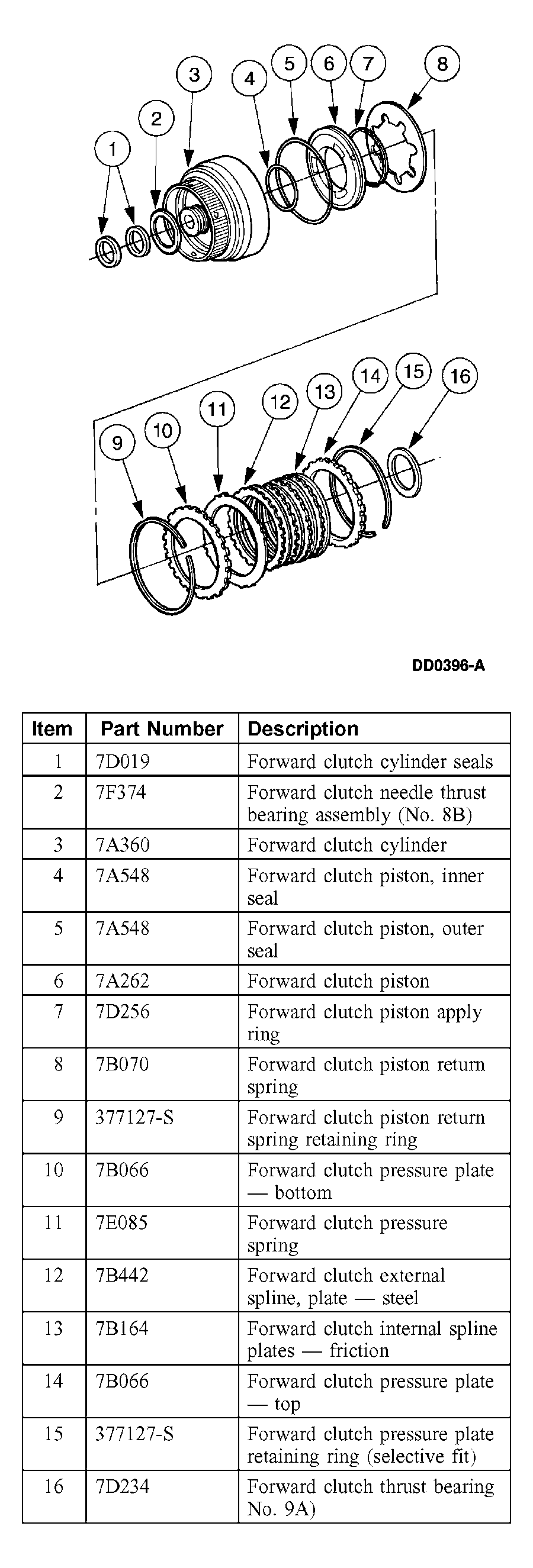 1
2
3
4
5
6
7
8
9
10
11
12
13
14
15
16

DD0396-A

| Item | Part Number | Description |
|---|---|---|
| 1 | 7D019 | Forward clutch cylinder seals |
| 2 | 7F374 | Forward clutch needle thrust bearing assembly (No. 8B) |
| 3 | 7A360 | Forward clutch cylinder |
| 4 | 7A548 | Forward clutch piston, inner seal |
| 5 | 7A548 | Forward clutch piston, outer seal |
| 6 | 7A262 | Forward clutch piston |
| 7 | 7D256 | Forward clutch piston apply ring |
| 8 | 7B070 | Forward clutch piston return spring |
| 9 | 377127-S | Forward clutch piston return spring retaining ring |
| 10 | 7B066 | Forward clutch pressure plate — bottom |
| 11 | 7E085 | Forward clutch pressure spring |
| 12 | 7B442 | Forward clutch external spline, plate — steel |
| 13 | 7B164 | Forward clutch internal spline plates — friction |
| 14 | 7B066 | Forward clutch pressure plate — top |
| 15 | 377127-S | Forward clutch pressure plate retaining ring (selective fit) |
| 16 | 7D234 | Forward clutch thrust bearing No. 9A) |