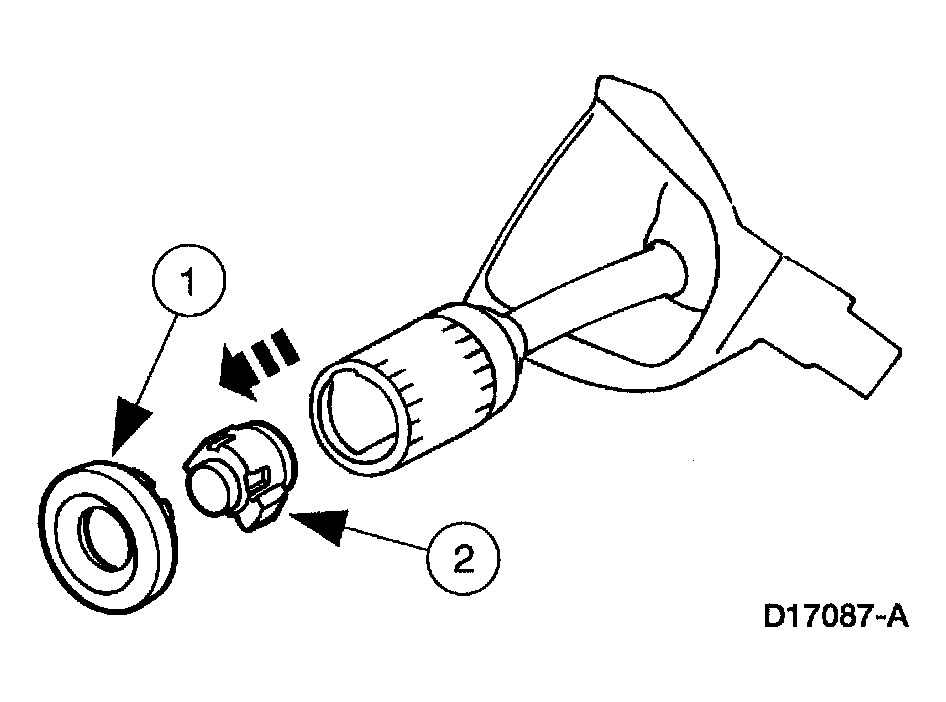 1

2

D17087-A