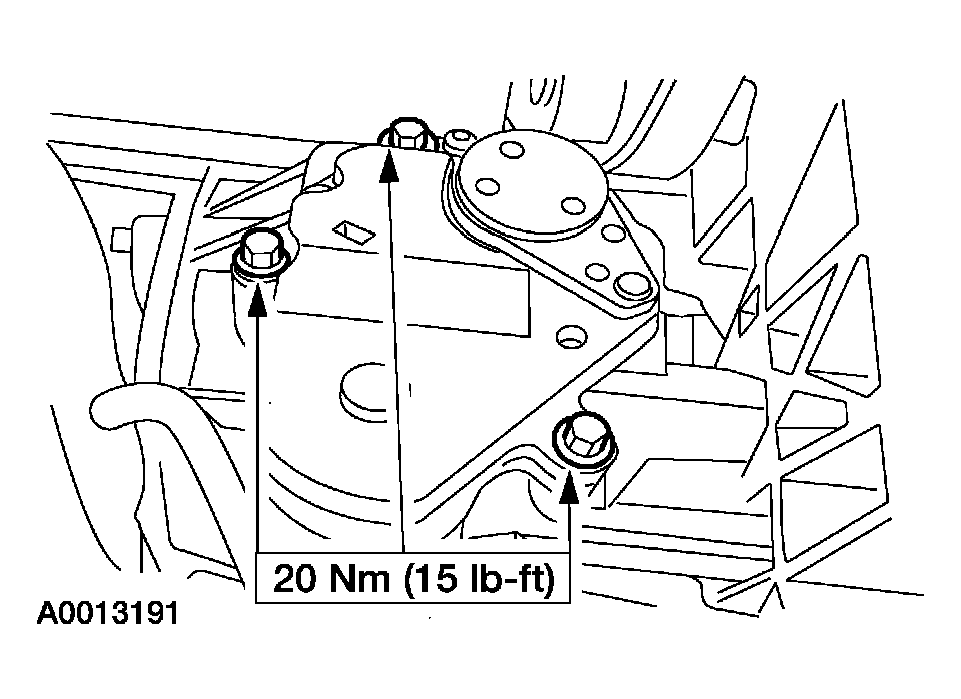 20 Nm (15 lb-ft)

A0013191