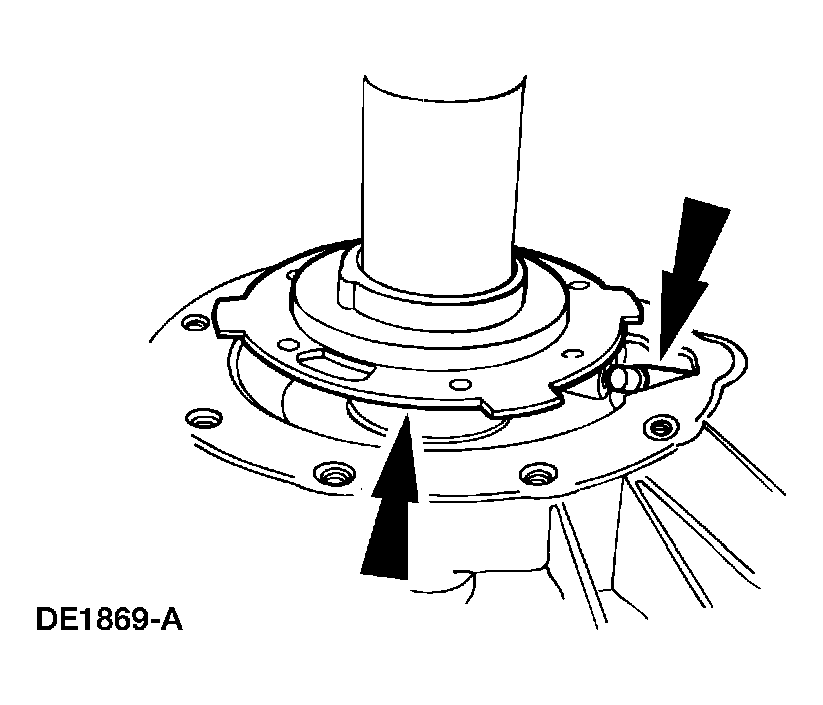 DE1869-A