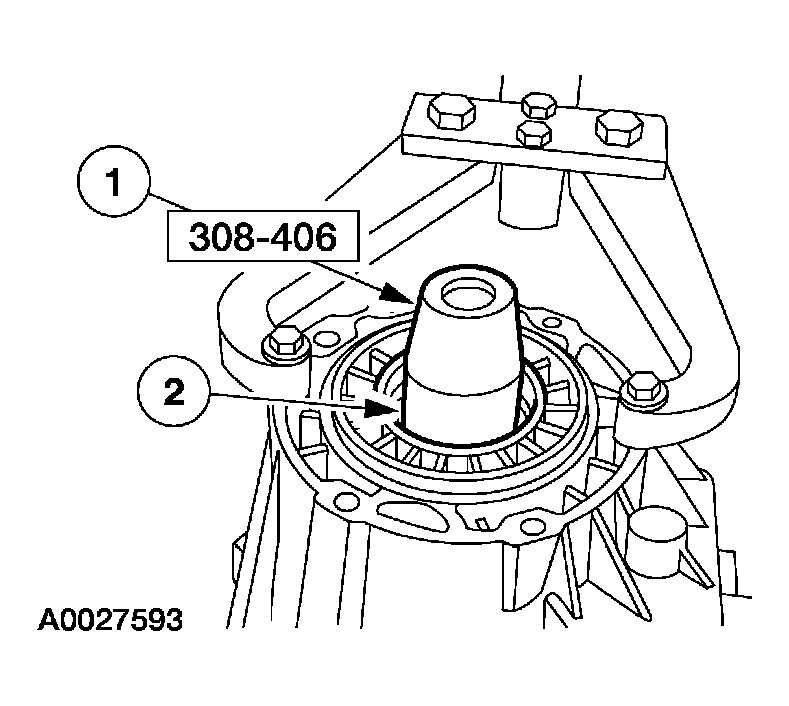 1

308-406

2

A0027593